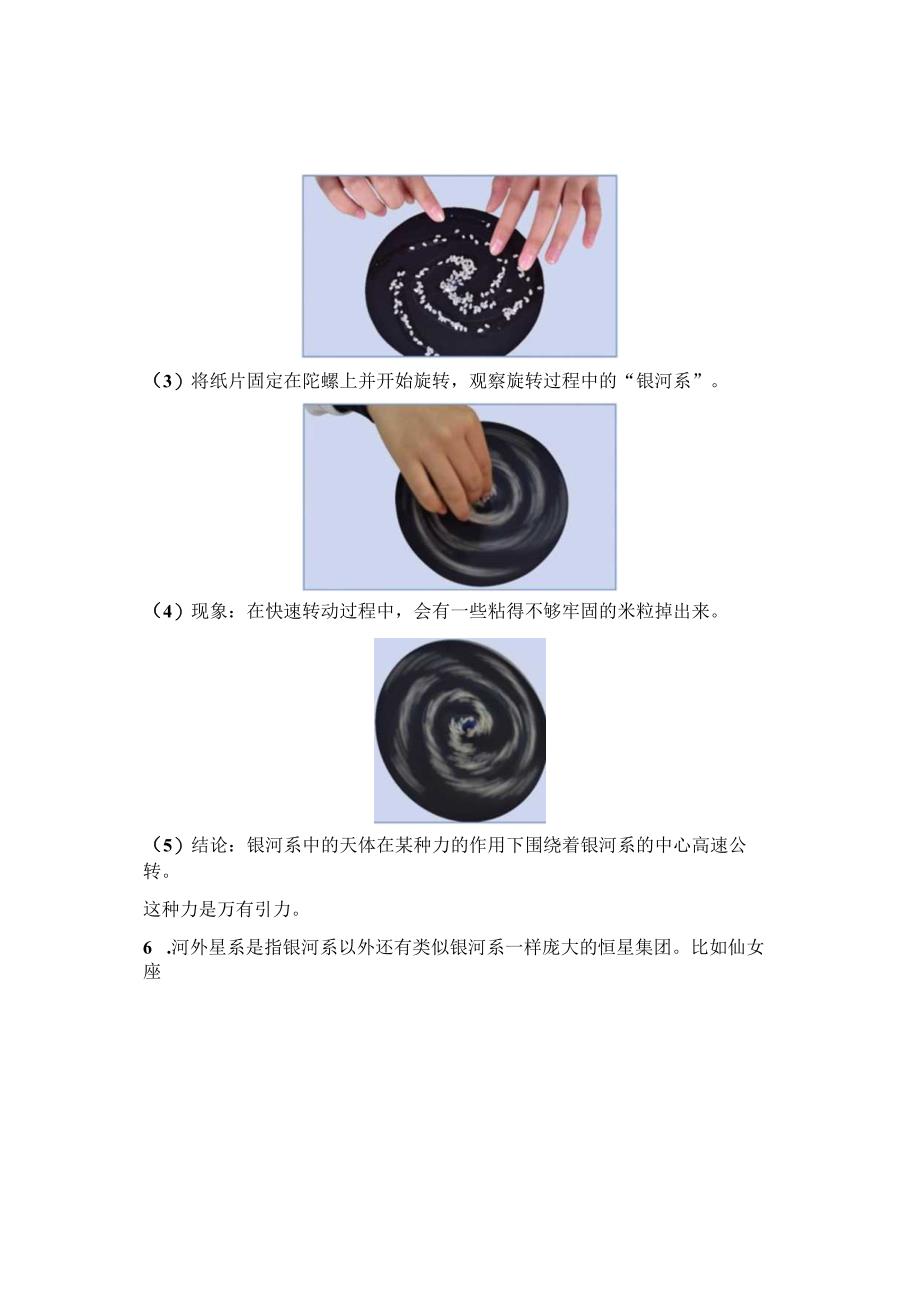 （3）将纸片固定在陀螺上并开始旋转，观察旋转过程中的“银河系”。

（4）现象：在快速转动过程中，会有一些粘得不够牢固的米粒掉出来。

（5）结论：银河系中的天体在某种力的作用下围绕着银河系的中心高速公转。

这种力是万有引力。

6 .河外星系是指银河系以外还有类似银河系一样庞大的恒星集团。比如仙女座