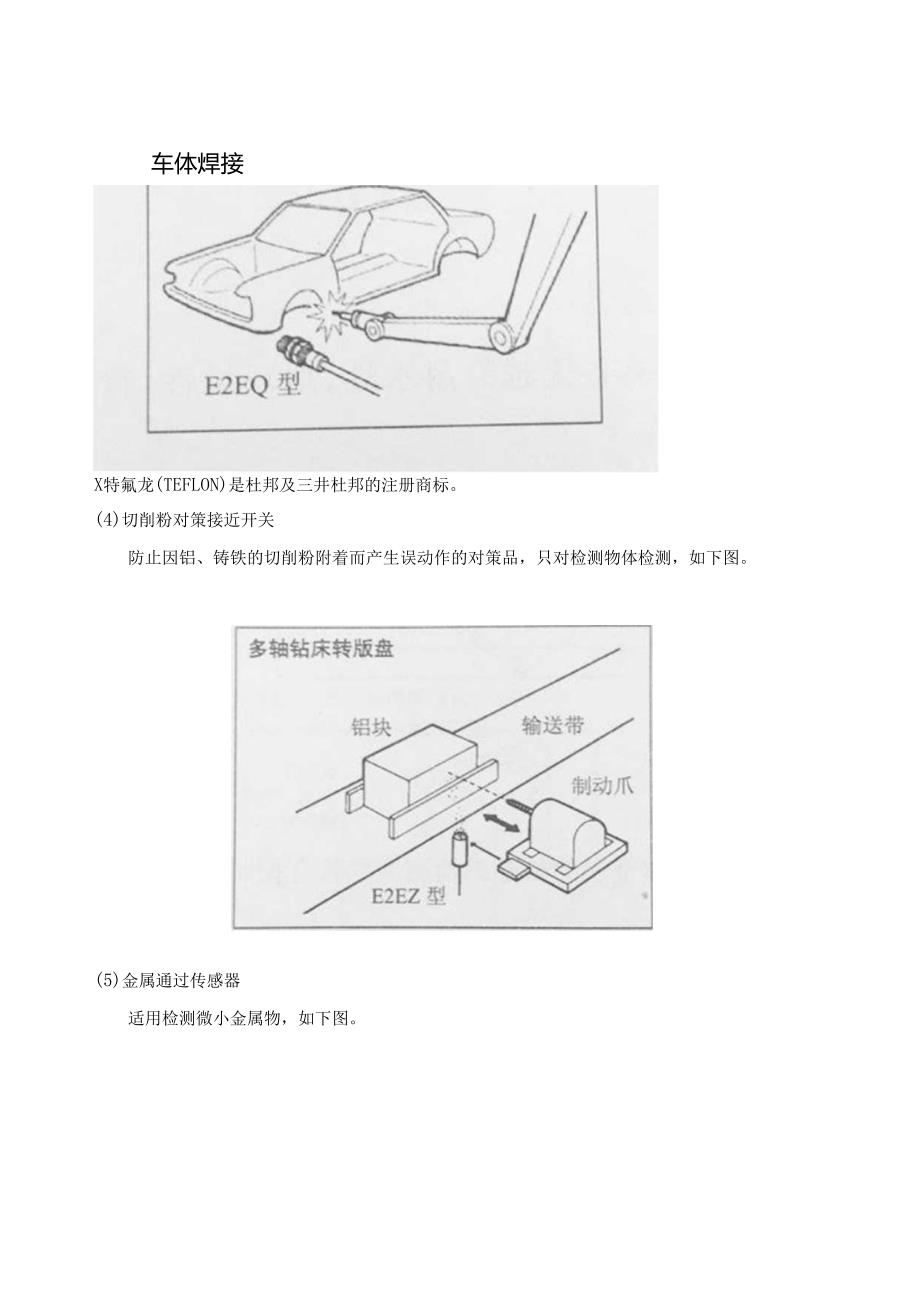 车体焊接

E2EQ 型

X特氟龙(TEFLON)是杜邦及三井杜邦的注册商标。

(4)切削粉对策接近开关

防止因铝、铸铁的切削粉附着而产生误动作的对策品，只对检测物体检测，如下图。

多轴钻床转版盘

铝块

输送带

制动爪

E2EZ 型

(5)金属通过传感器

适用检测微小金属物，如下图。