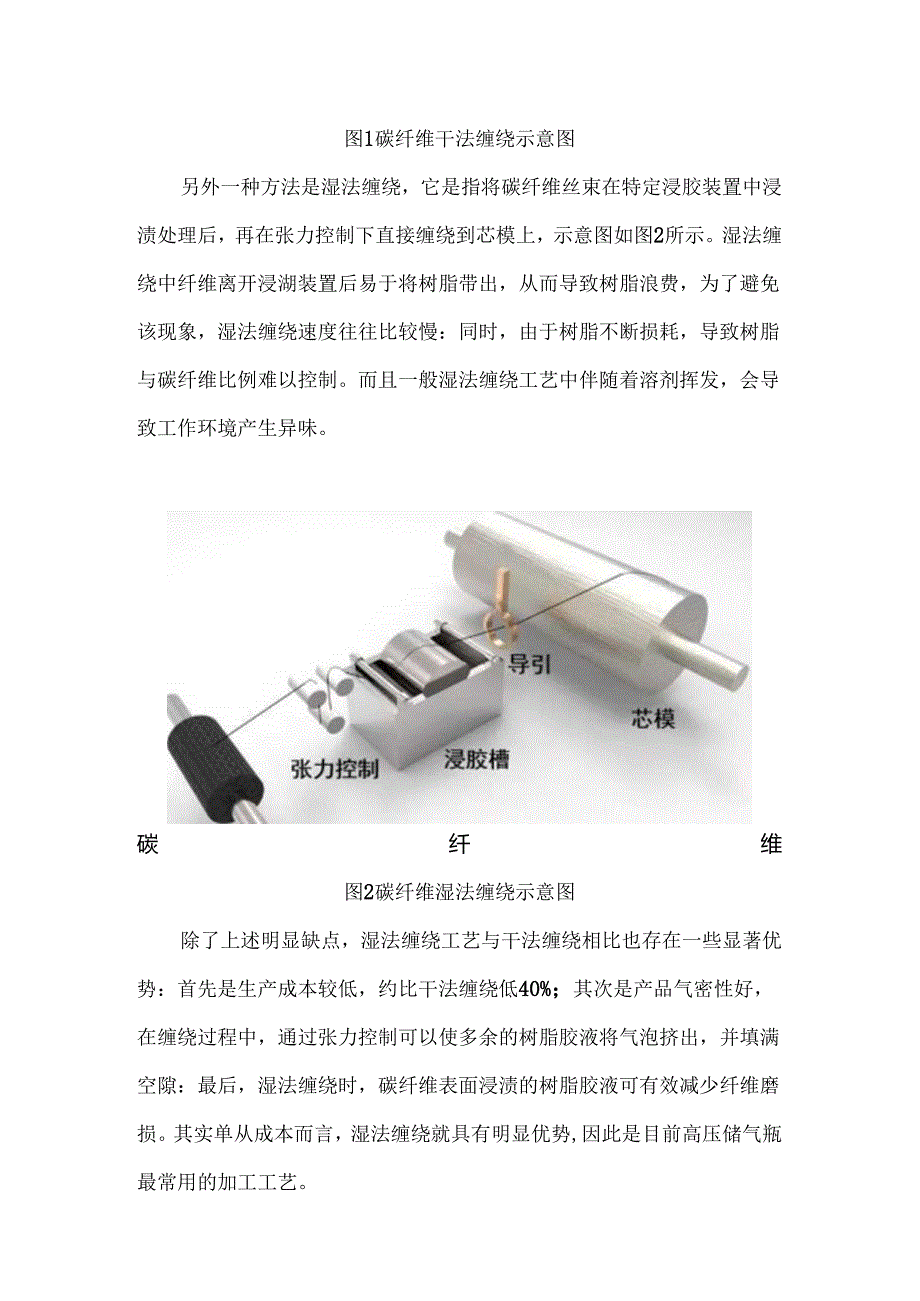 图1碳纤维干法缠绕示意图

另外一种方法是湿法缠绕，它是指将碳纤维丝束在特定浸胶装置中浸渍处理后，再在张力控制下直接缠绕到芯模上，示意图如图2所示。湿法缠绕中纤维离开浸湖装置后易于将树脂带出，从而导致树脂浪费，为了避免该现象，湿法缠绕速度往往比较慢：同时，由于树脂不断损耗，导致树脂与碳纤维比例难以控制。而且一般湿法缠绕工艺中伴随着溶剂挥发，会导致工作环境产生异味。

导引

芯模

张力控制

浸胶槽

碳 纤 维

图2碳纤维湿法缠绕示意图

除了上述明显缺点，湿法缠绕工艺与干法缠绕相比也存在一些显著优势：首先是生产成本较低，约比干法缠绕低40%；其次是产品气密性好，在缠绕过程中，通过张力控制可以使多余的树脂胶液将气泡挤出，并填满空隙：最后，湿法缠绕时，碳纤维表面浸渍的树脂胶液可有效减少纤维磨损。其实单从成本而言，湿法缠绕就具有明显优势,因此是目前高压储气瓶最常用的加工工艺。