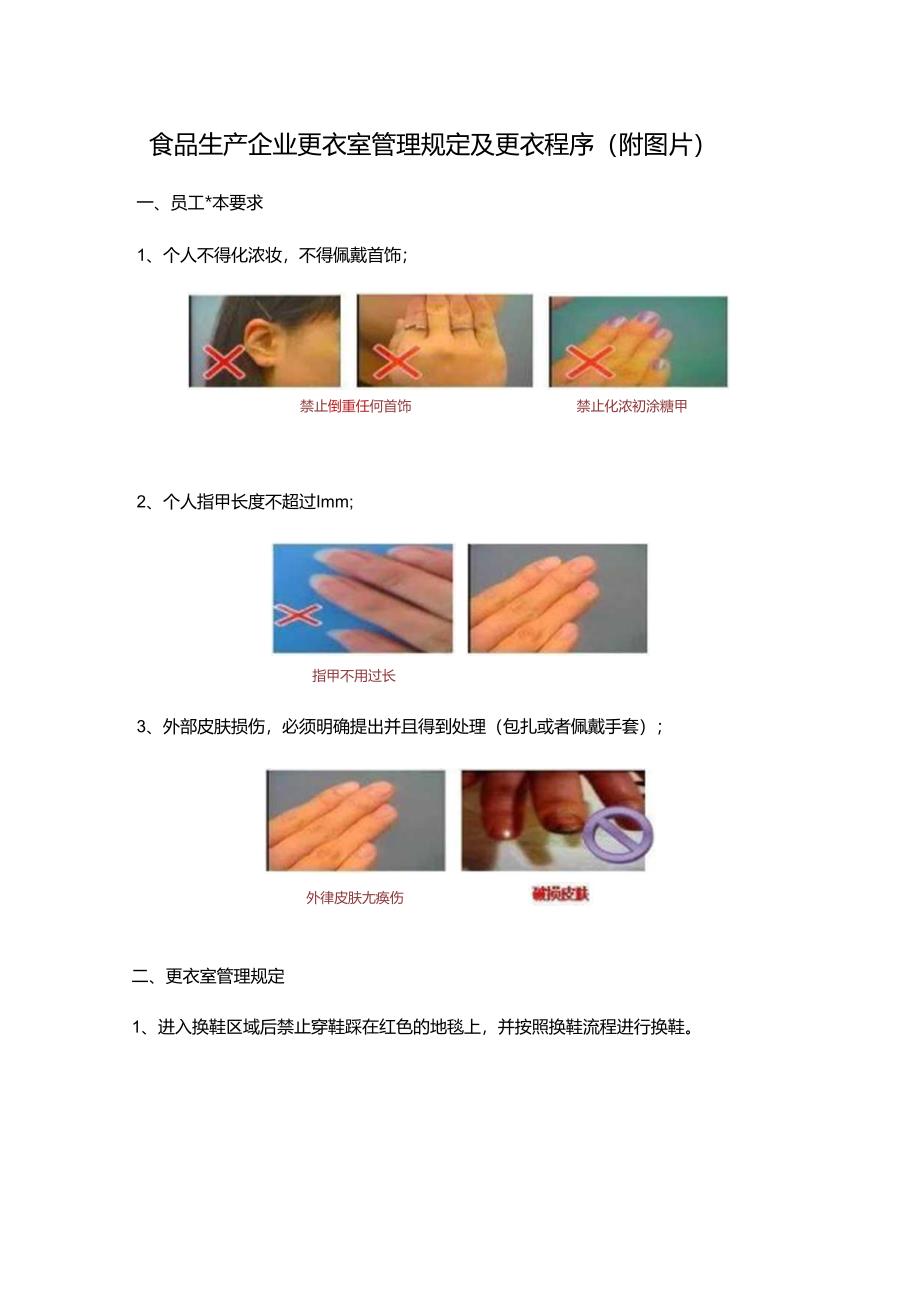 食品生产企业更衣室管理规定及更衣程序（附图片）

一、员工*本要求

1、个人不得化浓妆，不得佩戴首饰；

禁止倒重任何首饰

禁止化浓初涂糖甲

2、个人指甲长度不超过lmm；

指甲不用过长

3、外部皮肤损伤，必须明确提出并且得到处理（包扎或者佩戴手套）；

外律皮肤尢痪伤

破损皮肤

二、更衣室管理规定

1、进入换鞋区域后禁止穿鞋踩在红色的地毯上，并按照换鞋流程进行换鞋。