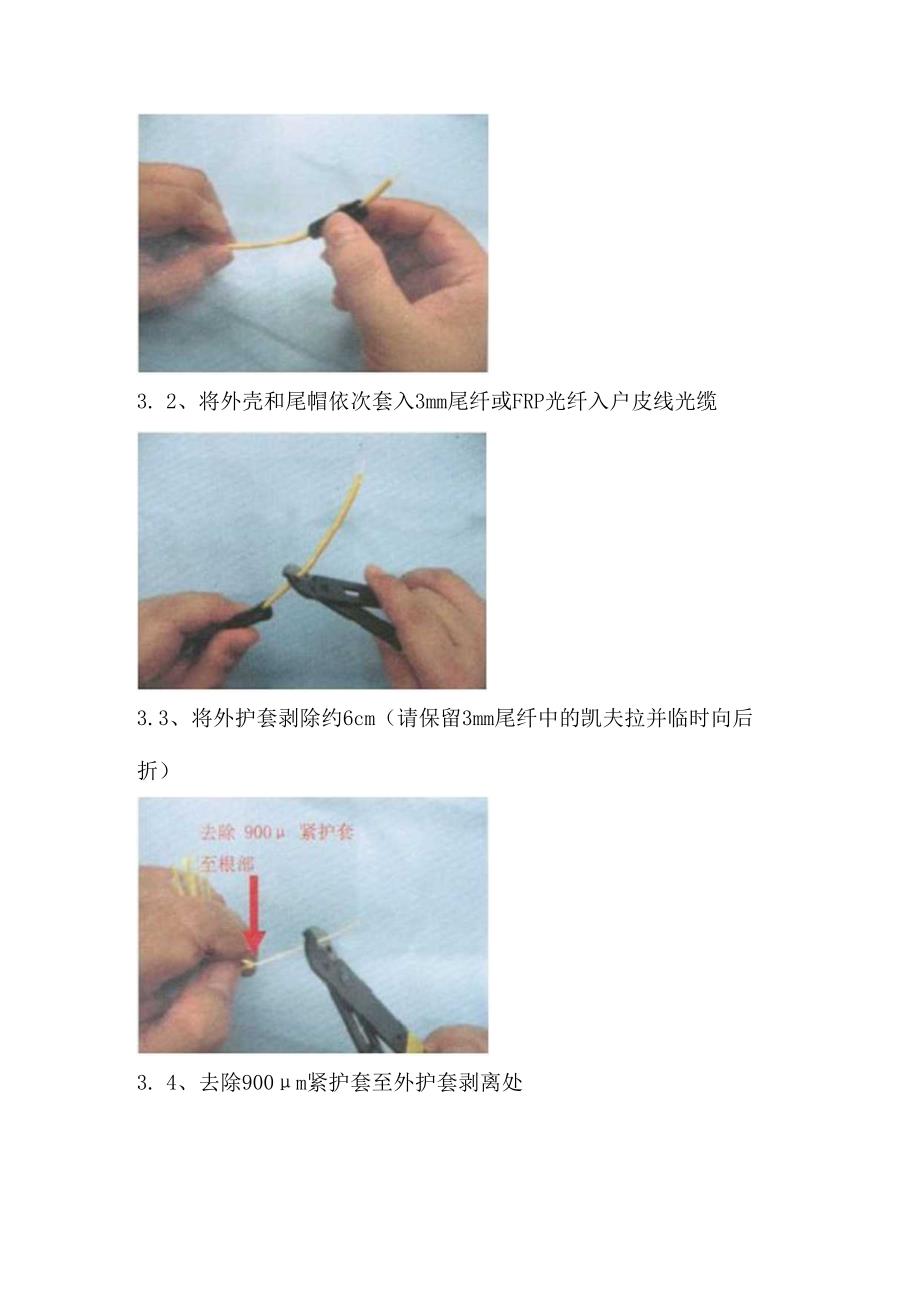 3. 2、将外壳和尾帽依次套入3mm尾纤或FRP光纤入户皮线光缆

3.3、将外护套剥除约6cm（请保留3mm尾纤中的凯夫拉并临时向后折）

去除 900μ 紧护套
至根部

3. 4、去除900μm紧护套至外护套剥离处