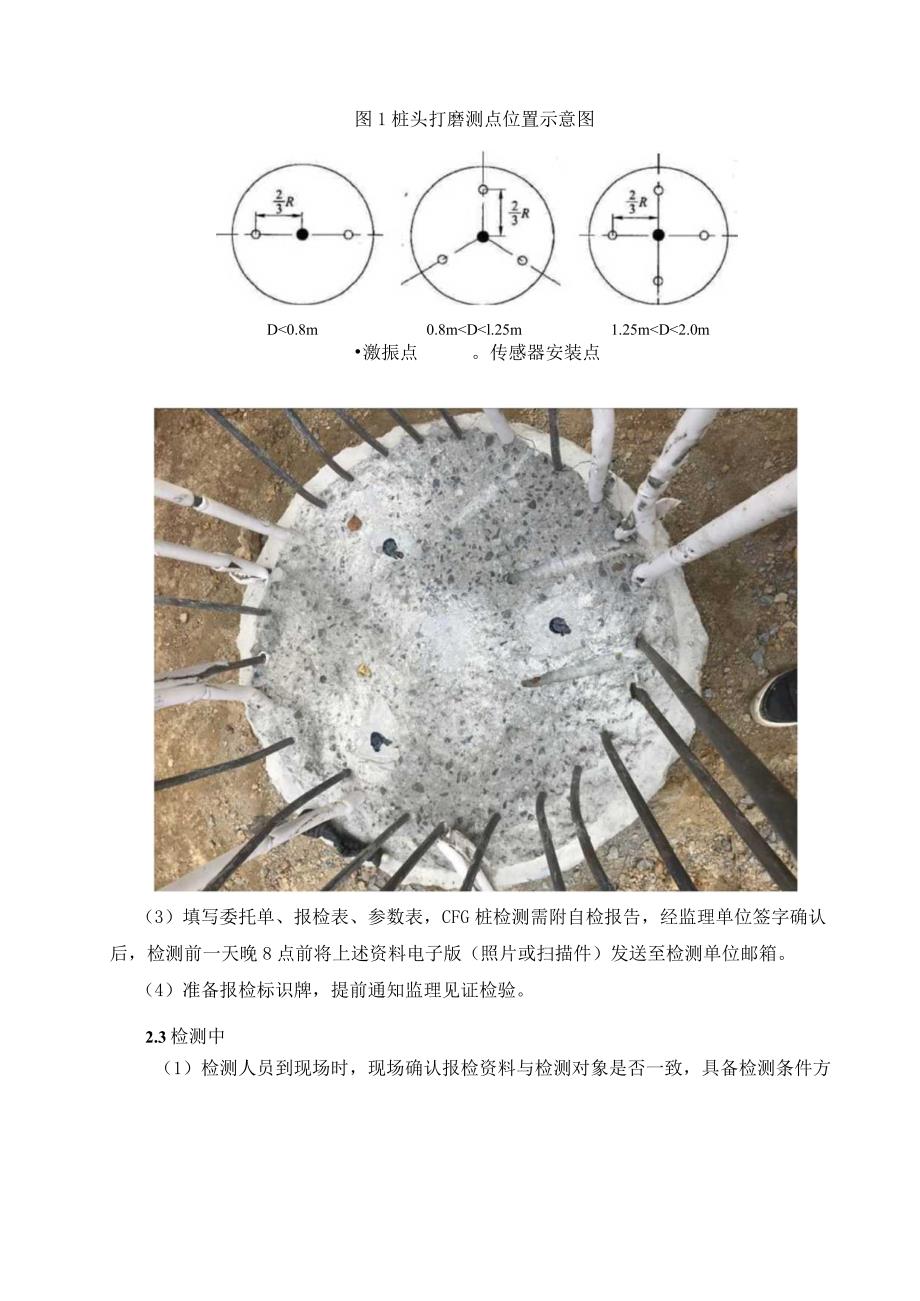 图 1 桩头打磨测点位置示意图

$\frac{2}{3}R$

$\frac{2}{3}R$

$\frac{2}{3}R$

D<0.8m

0.8m<D<l.25m

1.25m<D<2.0m

•激振点 。传感器安装点

（3）填写委托单、报检表、参数表，CFG 桩检测需附自检报告，经监理单位签字确认后，检测前一天晚 8 点前将上述资料电子版（照片或扫描件）发送至检测单位邮箱。

（4）准备报检标识牌，提前通知监理见证检验。

2.3 检测中

（1）检测人员到现场时，现场确认报检资料与检测对象是否一致，具备检测条件方