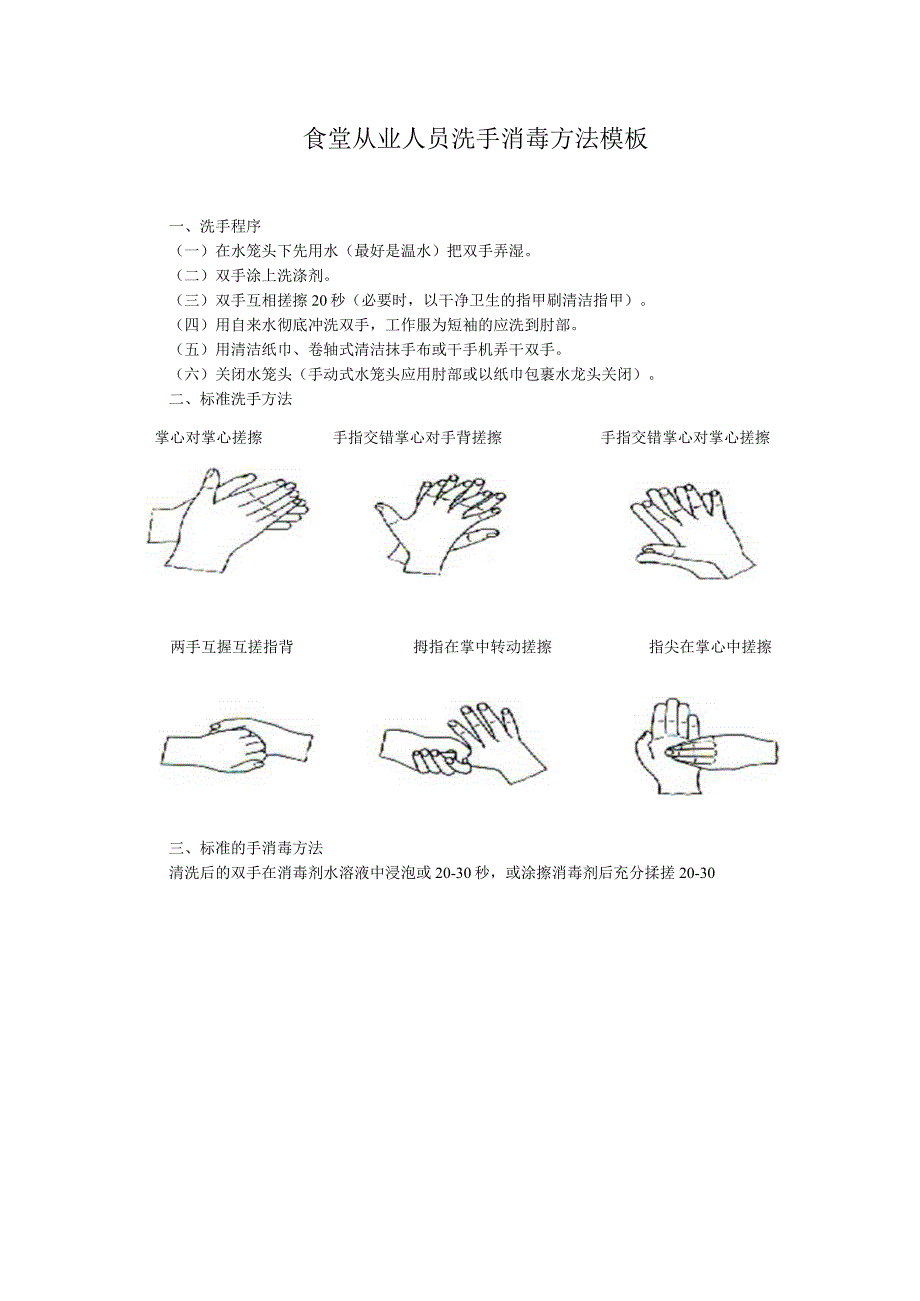 食堂从业人员洗手消毒方法模板

一、洗手程序
（一）在水笼头下先用水（最好是温水）把双手弄湿。
（二）双手涂上洗涤剂。
（三）双手互相搓擦20秒（必要时，以干净卫生的指甲刷清洁指甲）。
（四）用自来水彻底冲洗双手，工作服为短袖的应洗到肘部。
（五）用清洁纸巾、卷轴式清洁抹手布或干手机弄干双手。
（六）关闭水笼头（手动式水笼头应用肘部或以纸巾包裹水龙头关闭）。
二、标准洗手方法

掌心对掌心搓擦

手指交错掌心对手背搓擦

手指交错掌心对掌心搓擦

两手互握互搓指背

拇指在掌中转动搓擦

指尖在掌心中搓擦

三、标准的手消毒方法
清洗后的双手在消毒剂水溶液中浸泡或20-30秒，或涂擦消毒剂后充分揉搓20-30