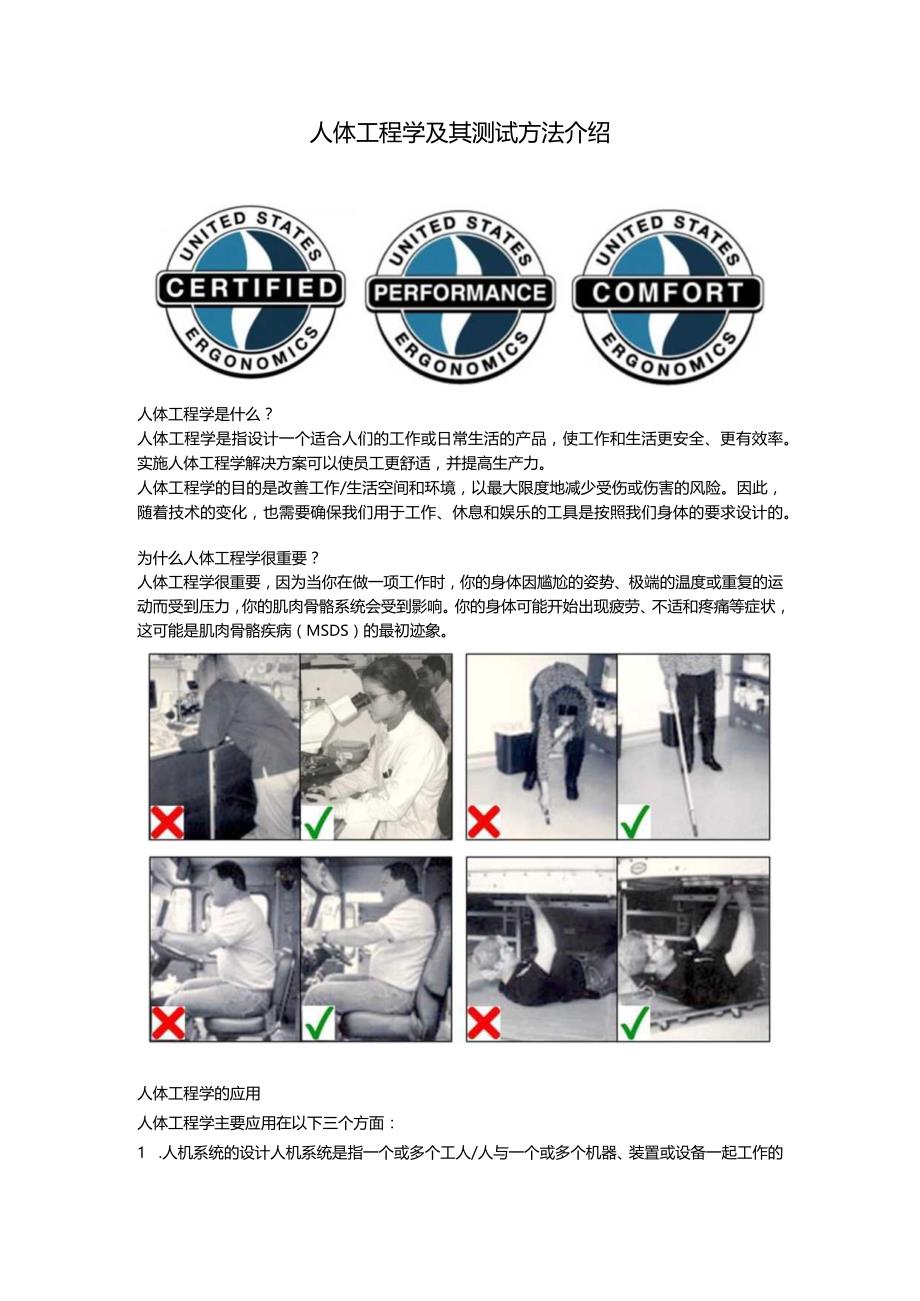 人体工程学及其测试方法介绍

UNITED STATES CERTIFIED ERGONOMICS

UNITED STATES PERFORMANCE ERGONOMICS

UNITED STATES COMFORT ERGONOMICS

人体工程学是什么？
人体工程学是指设计一个适合人们的工作或日常生活的产品，使工作和生活更安全、更有效率。实施人体工程学解决方案可以使员工更舒适，并提高生产力。
人体工程学的目的是改善工作/生活空间和环境，以最大限度地减少受伤或伤害的风险。因此，随着技术的变化，也需要确保我们用于工作、休息和娱乐的工具是按照我们身体的要求设计的。

为什么人体工程学很重要？
人体工程学很重要，因为当你在做一项工作时，你的身体因尴尬的姿势、极端的温度或重复的运动而受到压力，你的肌肉骨骼系统会受到影响。你的身体可能开始出现疲劳、不适和疼痛等症状，这可能是肌肉骨骼疾病（MSDS）的最初迹象。

人体工程学的应用
人体工程学主要应用在以下三个方面：
1 .人机系统的设计人机系统是指一个或多个工人/人与一个或多个机器、装置或设备一起工作的