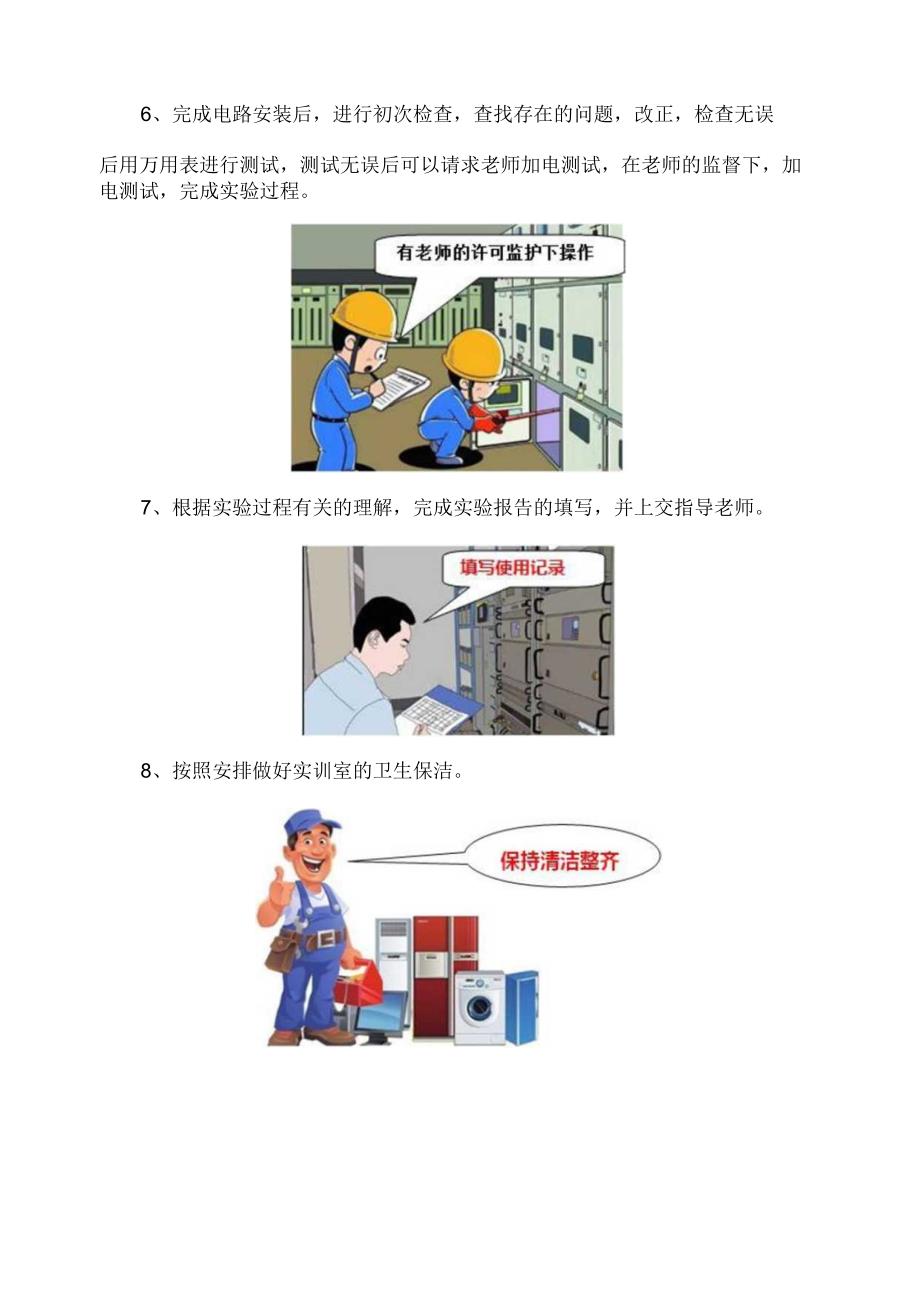 6、完成电路安装后，进行初次检查，查找存在的问题，改正，检查无误后用万用表进行测试，测试无误后可以请求老师加电测试，在老师的监督下，加电测试，完成实验过程。

有老师的许可监护下操作

7、根据实验过程有关的理解，完成实验报告的填写，并上交指导老师。

填写使用记录

8、按照安排做好实训室的卫生保洁。

保持清洁整齐