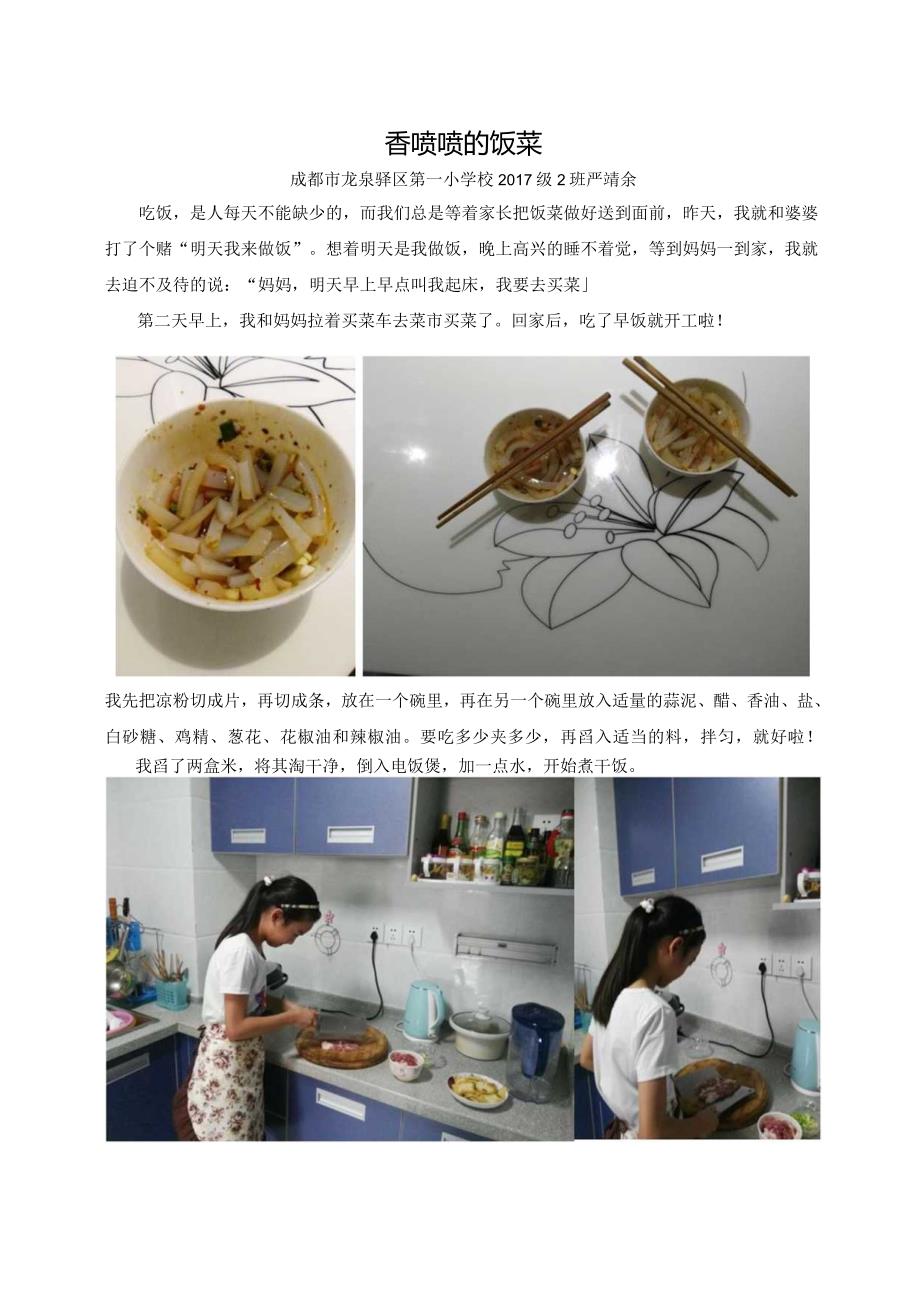 香喷喷的饭菜

成都市龙泉驿区第一小学校2017级2班严靖余

吃饭，是人每天不能缺少的，而我们总是等着家长把饭菜做好送到面前，昨天，我就和婆婆打了个赌“明天我来做饭”。想着明天是我做饭，晚上高兴的睡不着觉，等到妈妈一到家，我就去迫不及待的说：“妈妈，明天早上早点叫我起床，我要去买菜」

第二天早上，我和妈妈拉着买菜车去菜市买菜了。回家后，吃了早饭就开工啦！

我先把凉粉切成片，再切成条，放在一个碗里，再在另一个碗里放入适量的蒜泥、醋、香油、盐、白砂糖、鸡精、葱花、花椒油和辣椒油。要吃多少夹多少，再舀入适当的料，拌匀，就好啦！

我舀了两盒米，将其淘干净，倒入电饭煲，加一点水，开始煮干饭。