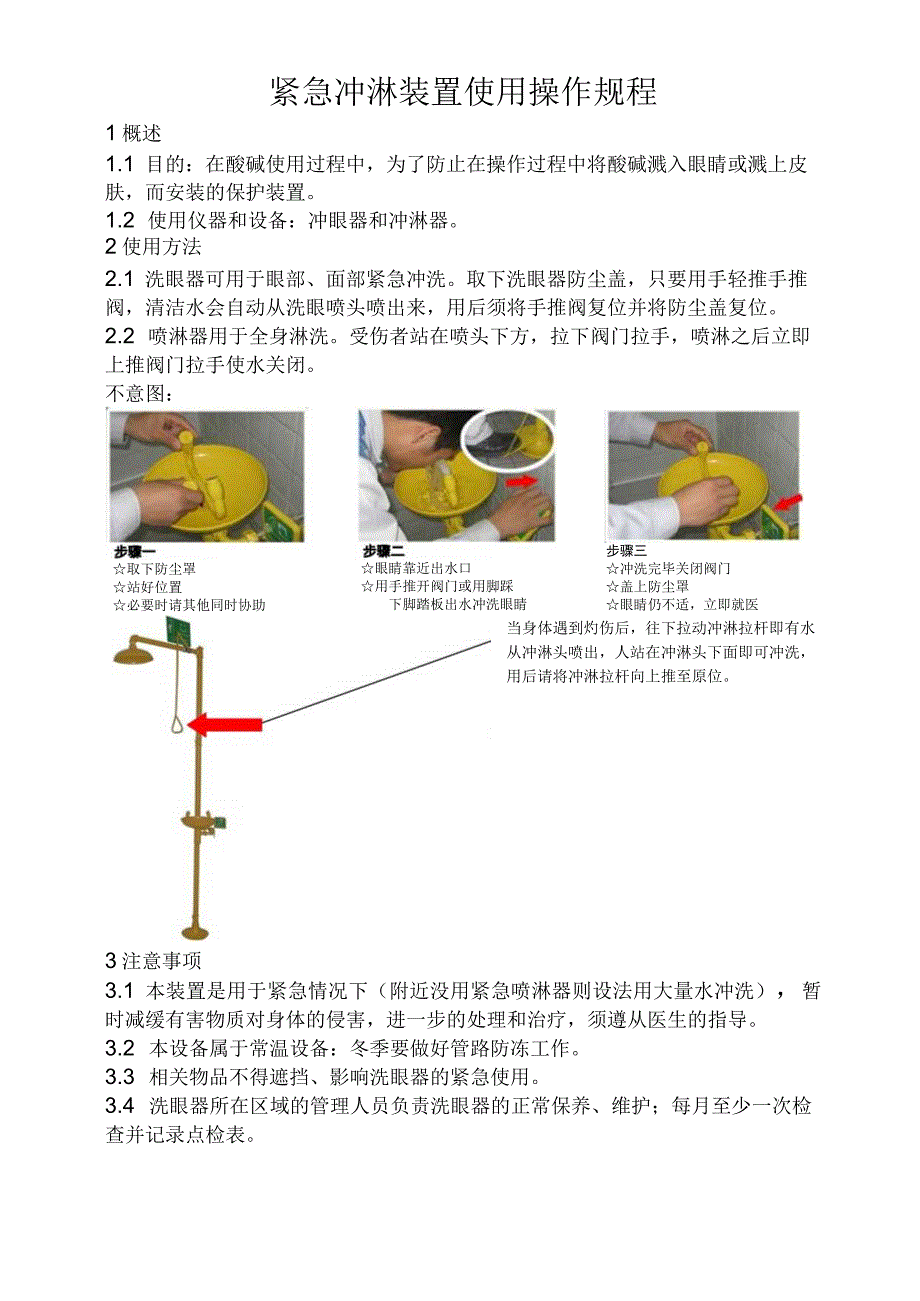 紧急冲淋装置使用操作规程

1 概述

1.1 目的：在酸碱使用过程中，为了防止在操作过程中将酸碱溅入眼睛或溅上皮肤，而安装的保护装置。

1.2 使用仪器和设备：冲眼器和冲淋器。

2 使用方法

2.1 洗眼器可用于眼部、面部紧急冲洗。取下洗眼器防尘盖，只要用手轻推手推阀，清洁水会自动从洗眼喷头喷出来，用后须将手推阀复位并将防尘盖复位。

2.2 喷淋器用于全身淋洗。受伤者站在喷头下方，拉下阀门拉手，喷淋之后立即上推阀门拉手使水关闭。

不意图：

步骤一
☆取下防尘罩
☆站好位置
☆必要时请其他同时协助

步骤二
☆眼睛靠近出水口
☆用手推开阀门或用脚踩下脚踏板出水冲洗眼睛

步骤三
☆冲洗完毕关闭阀门
☆盖上防尘罩
☆眼睛仍不适，立即就医

当身体遇到灼伤后，往下拉动冲淋拉杆即有水从冲淋头喷出，人站在冲淋头下面即可冲洗，用后请将冲淋拉杆向上推至原位。

3 注意事项

3.1 本装置是用于紧急情况下（附近没用紧急喷淋器则设法用大量水冲洗），暂时减缓有害物质对身体的侵害，进一步的处理和治疗，须遵从医生的指导。

3.2 本设备属于常温设备：冬季要做好管路防冻工作。

3.3 相关物品不得遮挡、影响洗眼器的紧急使用。

3.4 洗眼器所在区域的管理人员负责洗眼器的正常保养、维护；每月至少一次检查并记录点检表。