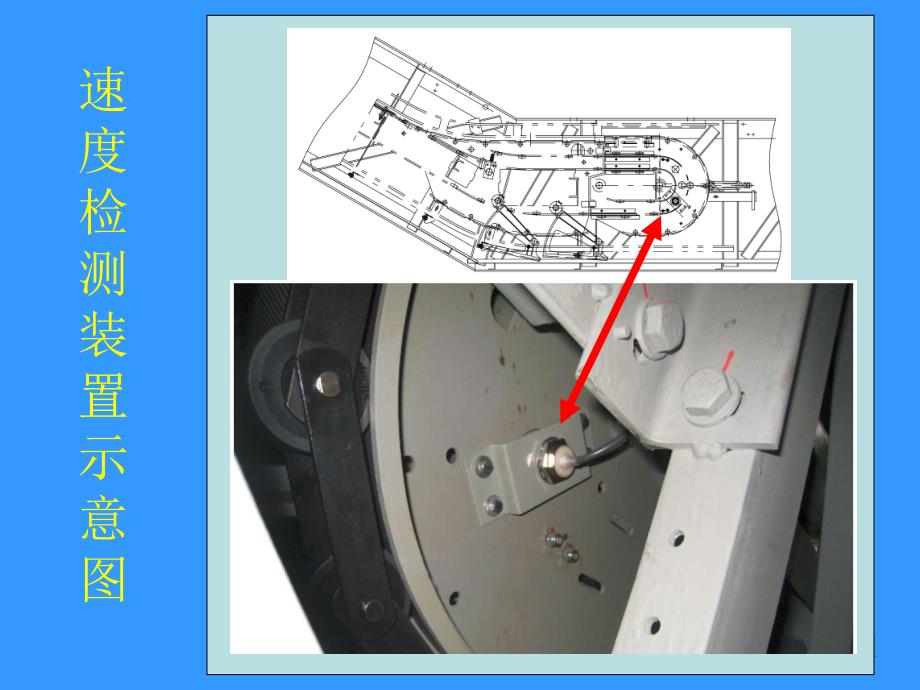 速度检测装置示意图