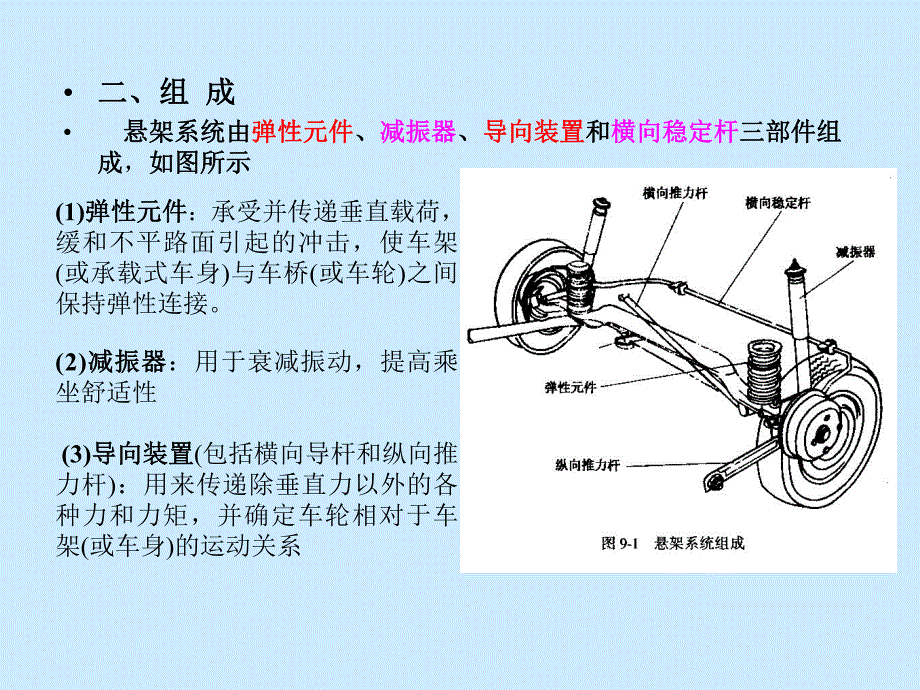 • 二、组 成

• 悬架系统由弹性元件、减振器、导向装置和横向稳定杆三部件组成，如图所示

(1)弹性元件：承受并传递垂直载荷，缓和不平路面引起的冲击，使车架(或承载式车身)与车桥(或车轮)之间保持弹性连接。

(2)减振器：用于衰减振动，提高乘坐舒适性

(3)导向装置(包括横向导杆和纵向推力杆)：用来传递除垂直力以外的各种力和力矩，并确定车轮相对于车架(或车身)的运动关系

横向推力杆

横向稳定杆

减振器

弹性元件

纵向推力杆

图 9-1 悬架系统组成