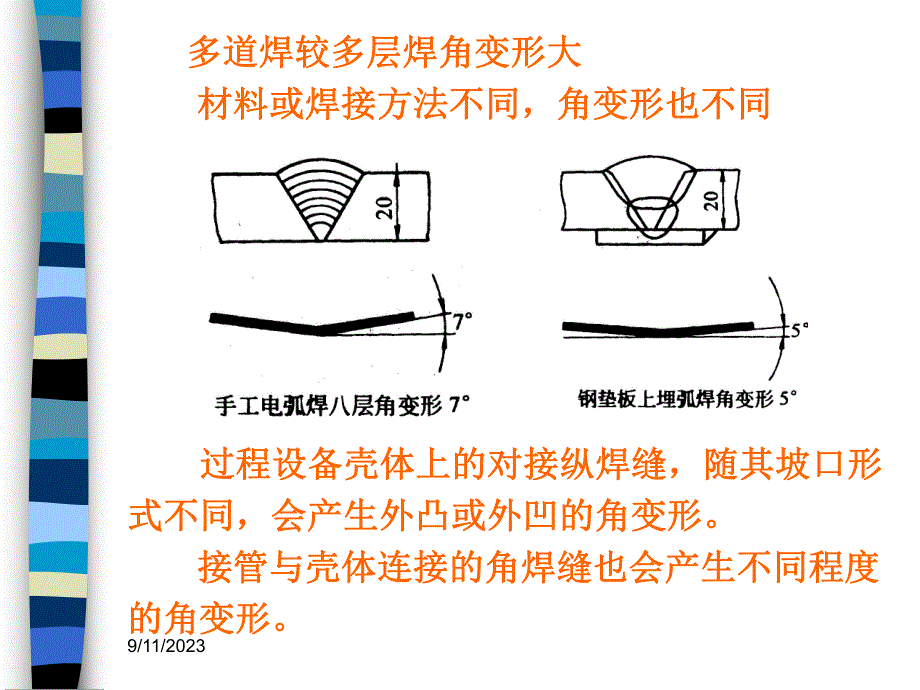 多道焊较多层焊角变形大

材料或焊接方法不同，角变形也不同

20

20

7°

5°

手工电弧焊八层角变形 7°

钢垫板上埋弧焊角变形 5°

过程设备壳体上的对接纵焊缝，随其坡口形式不同，会产生外凸或外凹的角变形。

接管与壳体连接的角焊缝也会产生不同程度的角变形。

9/11/2023