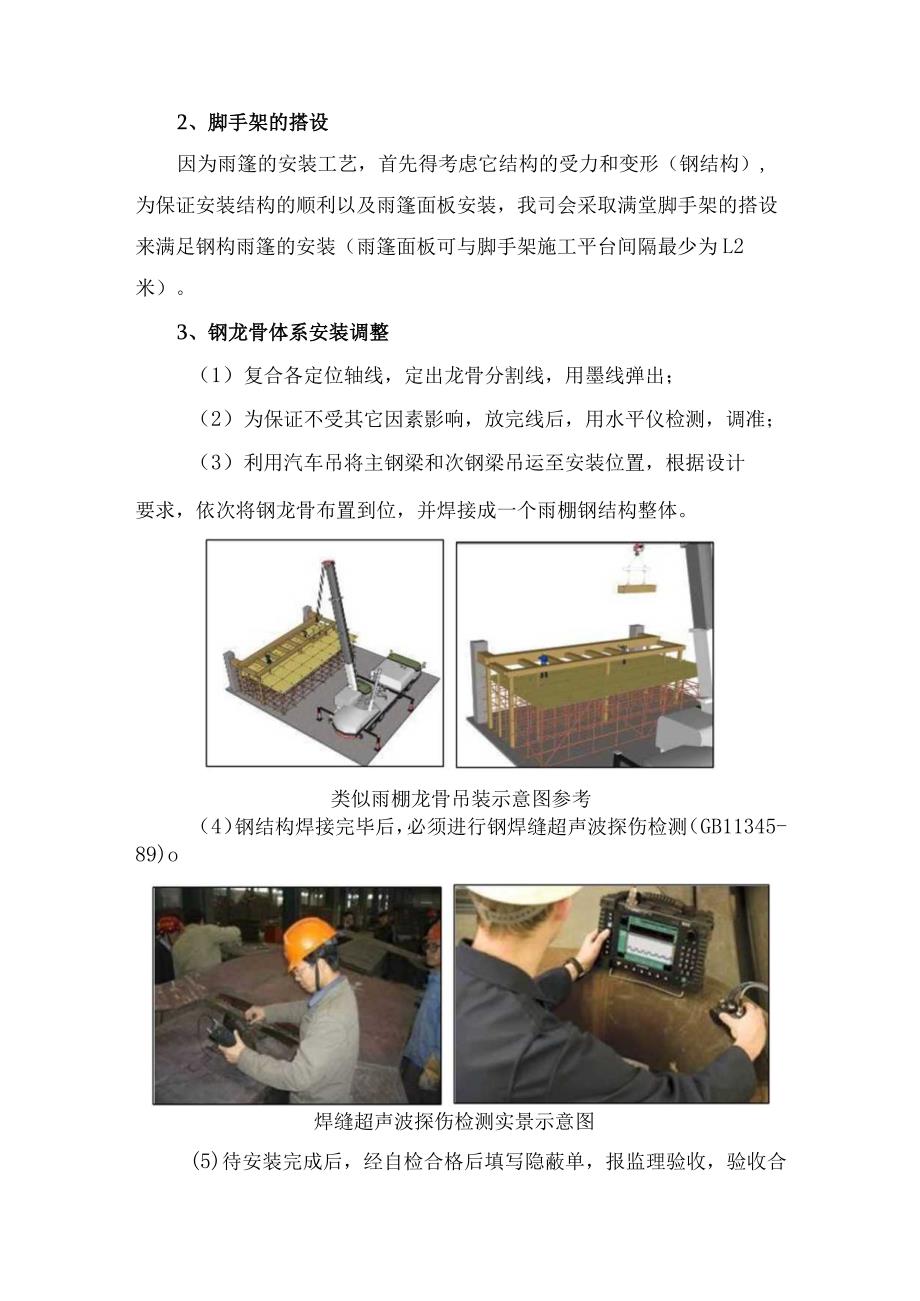 2、脚手架的搭设

因为雨篷的安装工艺，首先得考虑它结构的受力和变形（钢结构），为保证安装结构的顺利以及雨篷面板安装，我司会采取满堂脚手架的搭设来满足钢构雨篷的安装（雨篷面板可与脚手架施工平台间隔最少为L2米）。

3、钢龙骨体系安装调整

（1）复合各定位轴线，定出龙骨分割线，用墨线弹出；

（2）为保证不受其它因素影响，放完线后，用水平仪检测，调准；

（3）利用汽车吊将主钢梁和次钢梁吊运至安装位置，根据设计要求，依次将钢龙骨布置到位，并焊接成一个雨棚钢结构整体。

类似雨棚龙骨吊装示意图参考

(4)钢结构焊接完毕后，必须进行钢焊缝超声波探伤检测(GB11345-89)o

焊缝超声波探伤检测实景示意图

(5)待安装完成后，经自检合格后填写隐蔽单，报监理验收，验收合