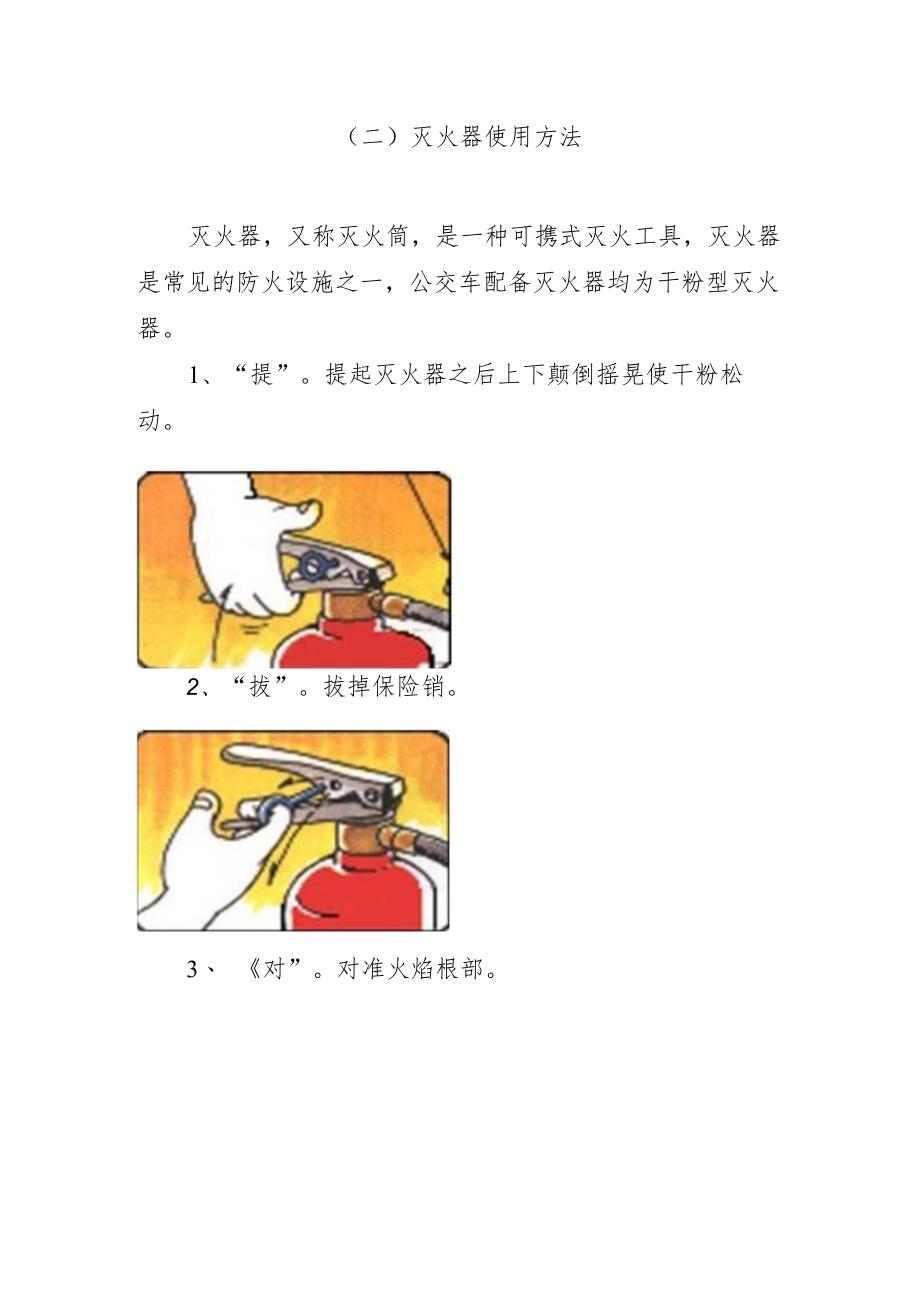 （二）灭火器使用方法

灭火器，又称灭火筒，是一种可携式灭火工具，灭火器是常见的防火设施之一，公交车配备灭火器均为干粉型灭火器。

1、“提”。提起灭火器之后上下颠倒摇晃使干粉松动。

2、“拔”。拔掉保险销。

3、《对”。对准火焰根部。