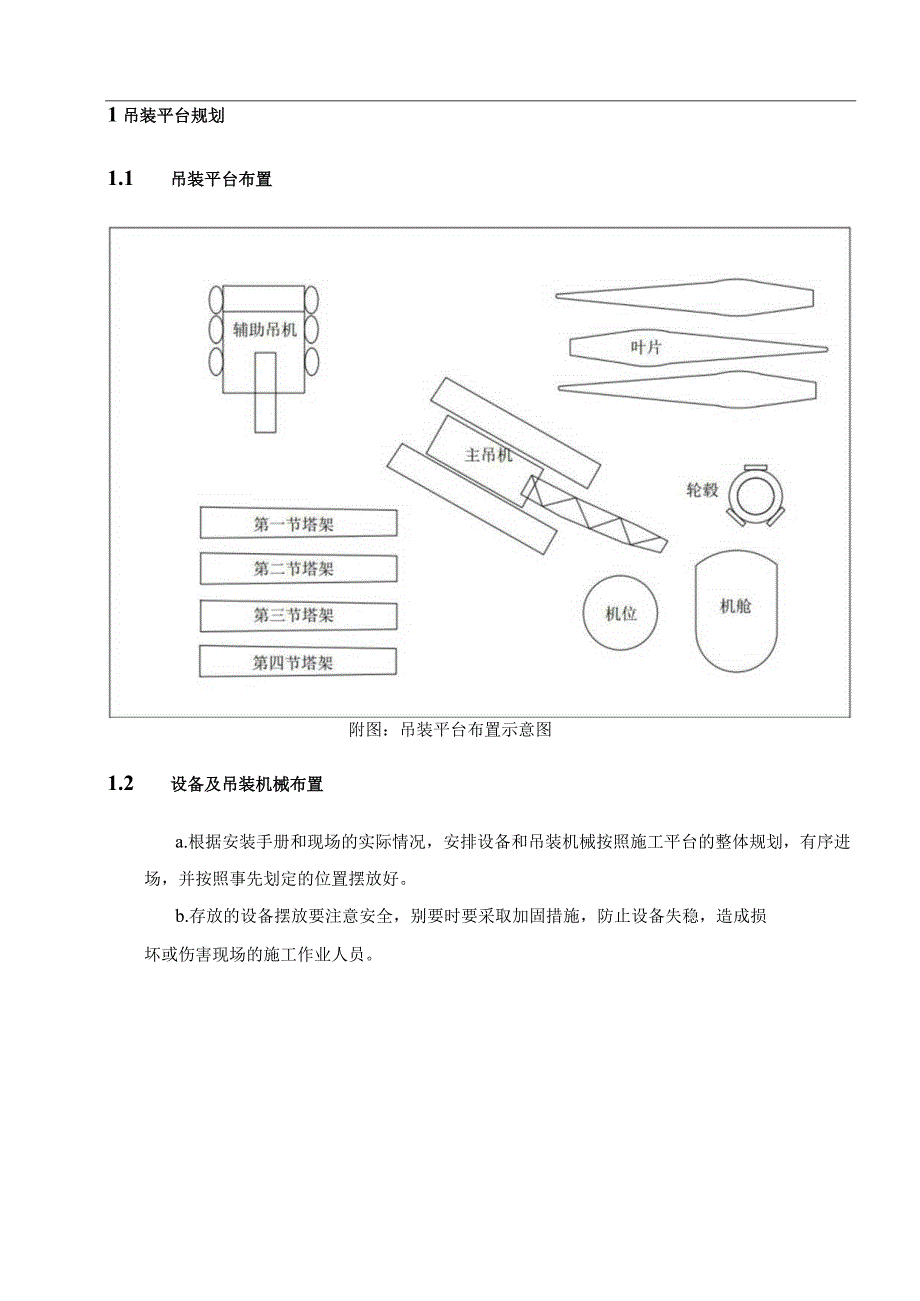 1 吊装平台规划

1.1 吊装平台布置

辅助吊机

叶片

主吊机

轮毂

第一节塔架

第二节塔架

第三节塔架

第四节塔架

机位

机舱

附图：吊装平台布置示意图

1.2 设备及吊装机械布置

a.根据安装手册和现场的实际情况，安排设备和吊装机械按照施工平台的整体规划，有序进场，并按照事先划定的位置摆放好。

b.存放的设备摆放要注意安全，别要时要采取加固措施，防止设备失稳，造成损坏或伤害现场的施工作业人员。