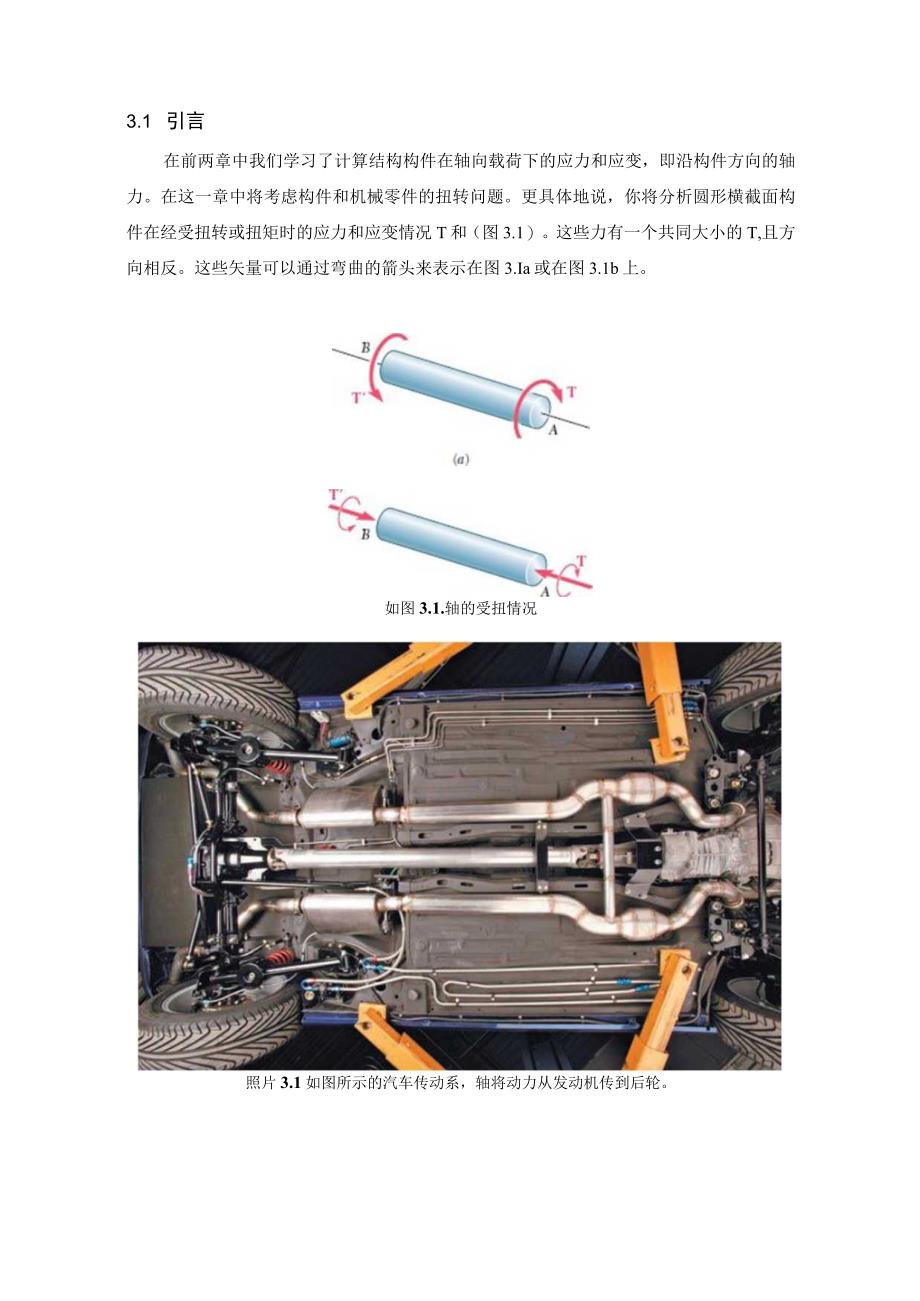 3.1 引言

在前两章中我们学习了计算结构构件在轴向载荷下的应力和应变，即沿构件方向的轴力。在这一章中将考虑构件和机械零件的扭转问题。更具体地说，你将分析圆形横截面构件在经受扭转或扭矩时的应力和应变情况 T 和（图 3.1）。这些力有一个共同大小的 T,且方向相反。这些矢量可以通过弯曲的箭头来表示在图 3.Ia 或在图 3.1b 上。

B
T'
T
A
(a)

T'
B
T
A

如图 3.1.轴的受扭情况

照片 3.1 如图所示的汽车传动系，轴将动力从发动机传到后轮。