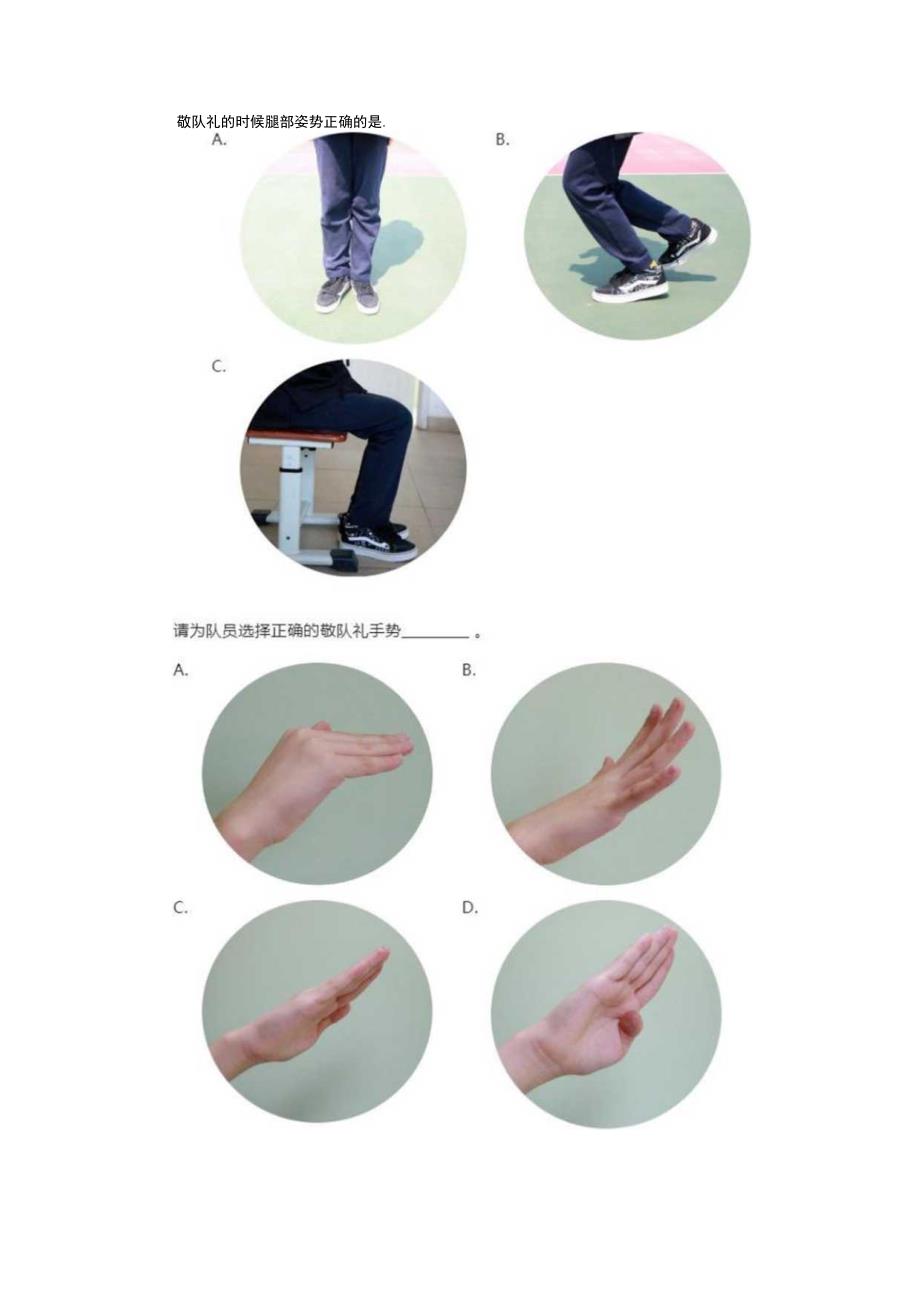 敬队礼的时候腿部姿势正确的是.

A.

B.

C.

请为队员选择正确的敬队礼手势________。

A.

B.

C.

D.