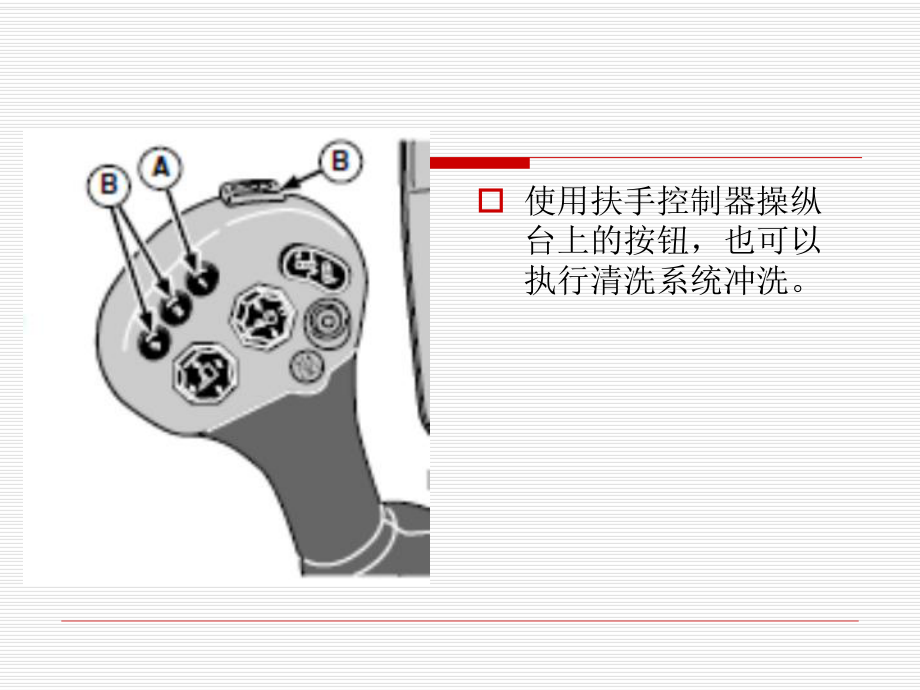 B
A
B

使用扶手控制器操纵台上的按钮，也可以执行清洗系统冲洗。