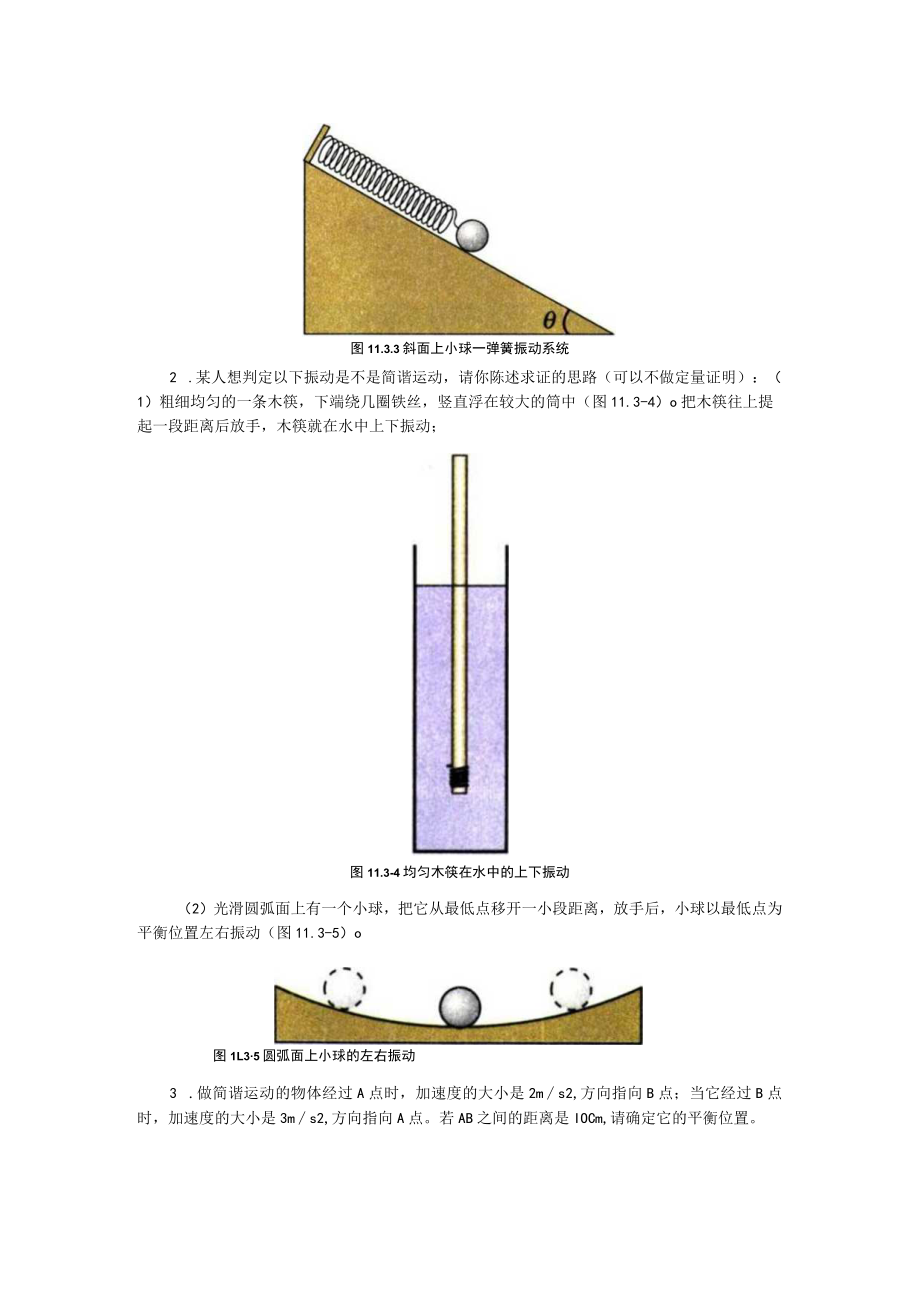 $\theta$

图 11.3.3 斜面上小球一弹簧振动系统

2 .某人想判定以下振动是不是简谐运动，请你陈述求证的思路（可以不做定量证明）：（1）粗细均匀的一条木筷，下端绕几圈铁丝，竖直浮在较大的筒中（图 11.3-4）o 把木筷往上提起一段距离后放手，木筷就在水中上下振动；

图 11.3-4 均匀木筷在水中的上下振动

（2）光滑圆弧面上有一个小球，把它从最低点移开一小段距离，放手后，小球以最低点为平衡位置左右振动（图 11.3-5）o

图 1L3·5 圆弧面上小球的左右振动

3 .做简谐运动的物体经过 A 点时，加速度的大小是 2m／s2,方向指向 B 点；当它经过 B 点时，加速度的大小是 3m／s2,方向指向 A 点。若 AB 之间的距离是 IOCm,请确定它的平衡位置。