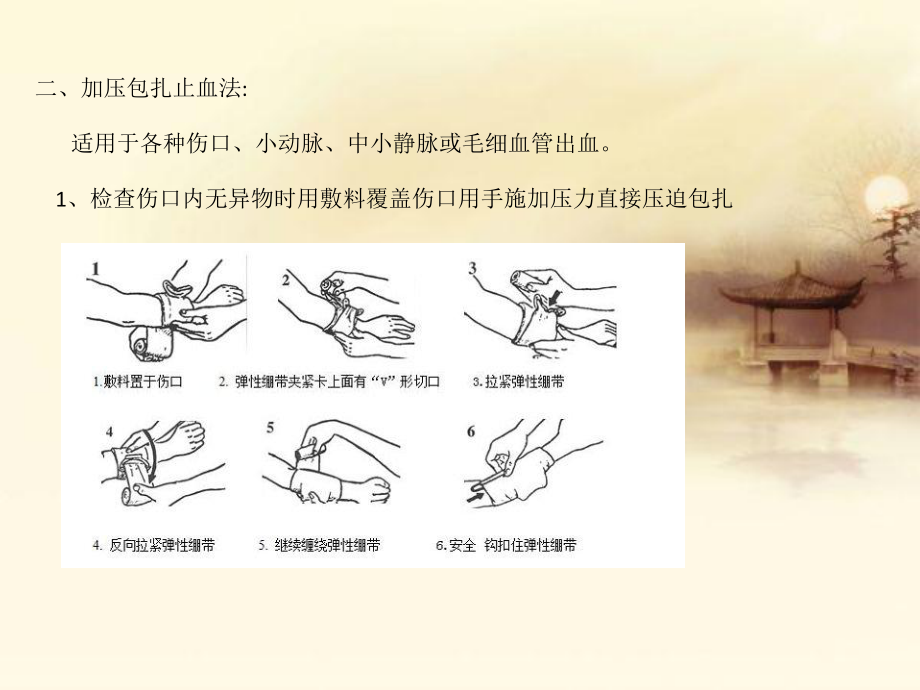 二、加压包扎止血法:

适用于各种伤口、小动脉、中小静脉或毛细血管出血。

1、检查伤口内无异物时用敷料覆盖伤口用手施加压力直接压迫包扎

1

2

3

1.敷料置于伤口

2. 弹性绷带夹紧卡上面有“V”形切口

3.拉紧弹性绷带

4

5

6

4. 反向拉紧弹性绷带

5. 继续缠绕弹性绷带

6.安全 钩扣住弹性绷带