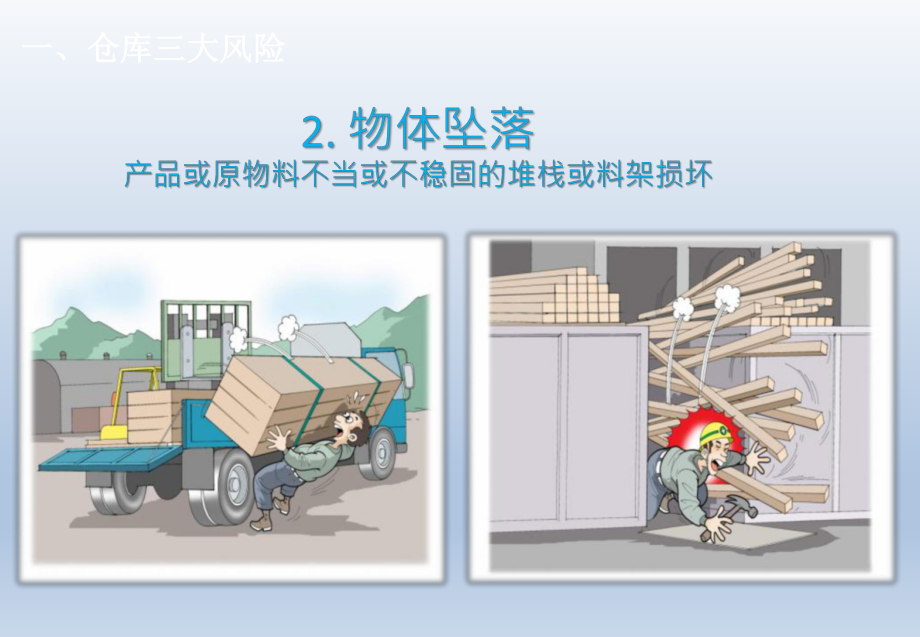 一、仓库三大风险

2. 物体坠落

产品或原物料不当或不稳固的堆栈或料架损坏