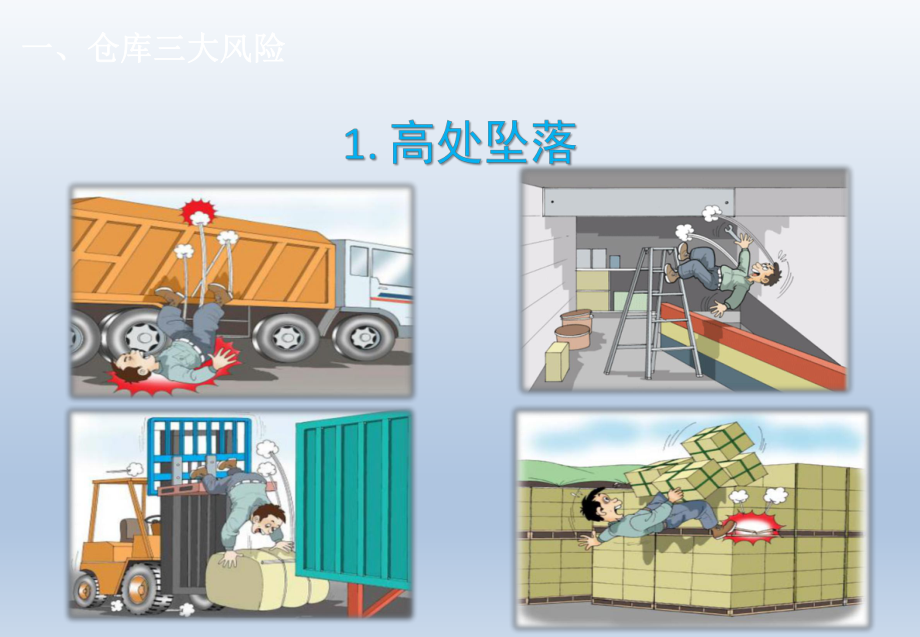 一、仓库三大风险

1. 高处坠落