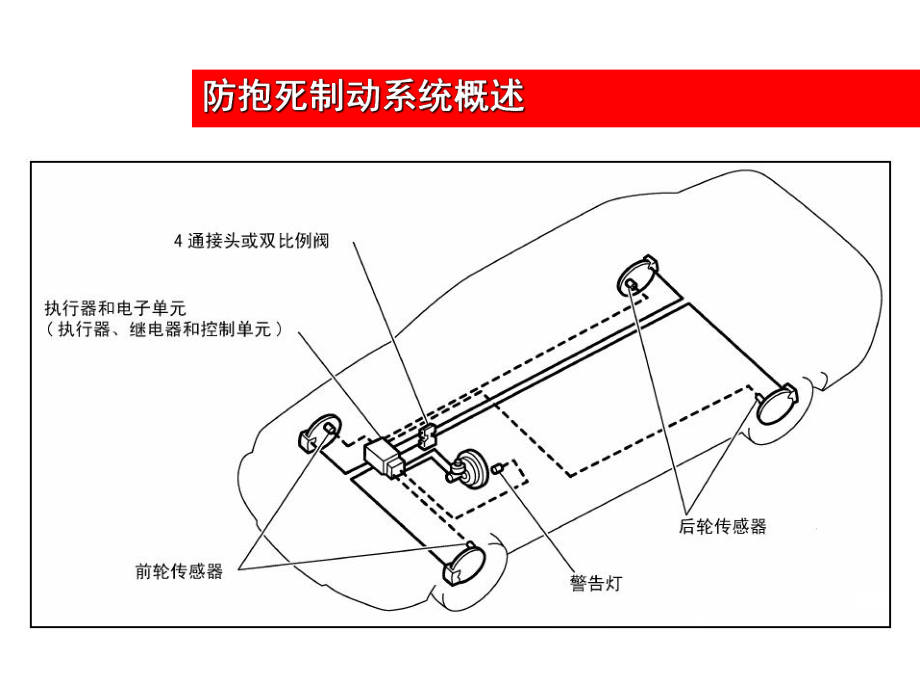 防抱死制动系统概述

4 通接头或双比例阀

执行器和电子单元
（执行器、继电器和控制单元）

后轮传感器

前轮传感器

警告灯