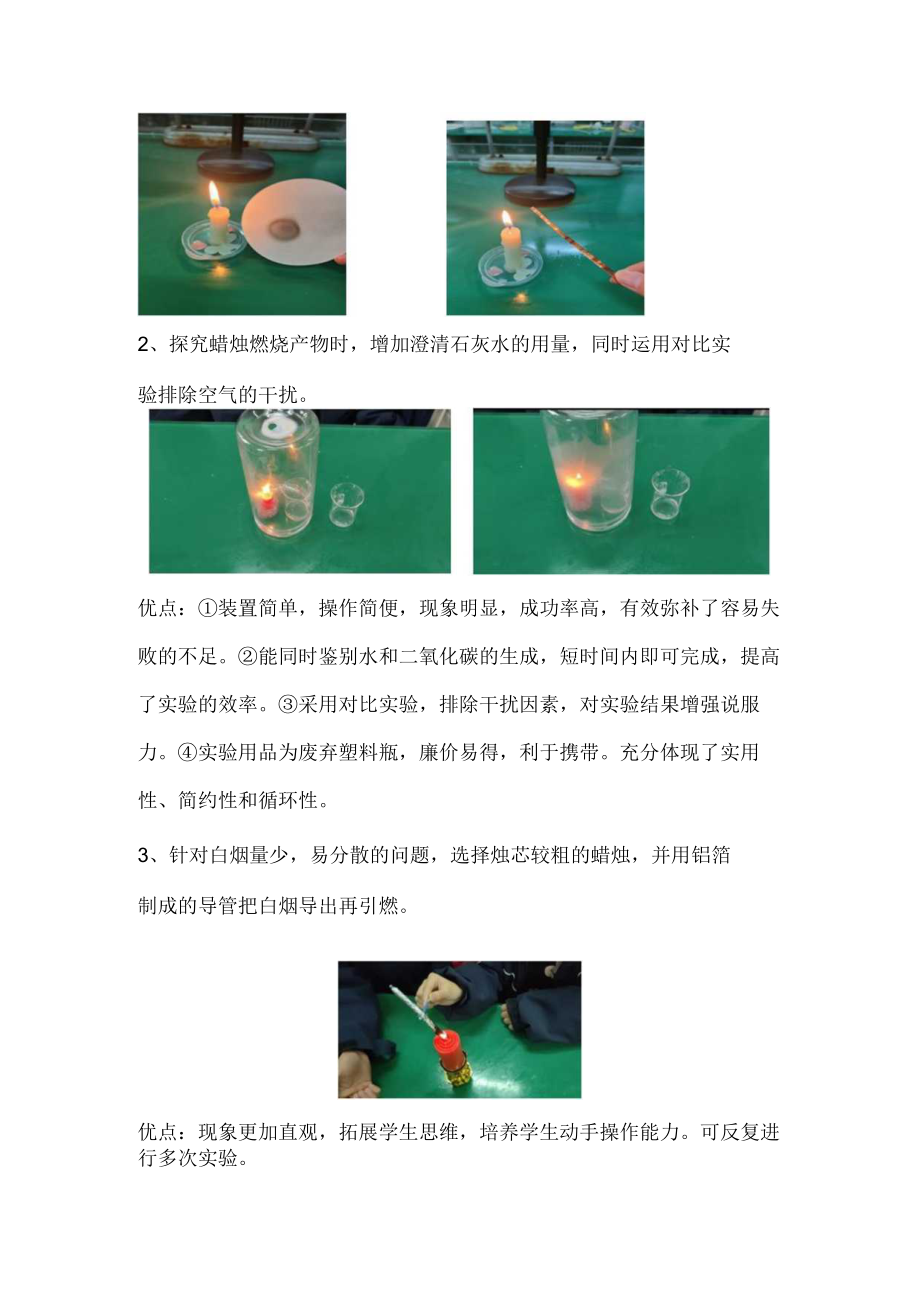 2、探究蜡烛燃烧产物时，增加澄清石灰水的用量，同时运用对比实验排除空气的干扰。

优点：①装置简单，操作简便，现象明显，成功率高，有效弥补了容易失败的不足。②能同时鉴别水和二氧化碳的生成，短时间内即可完成，提高了实验的效率。③采用对比实验，排除干扰因素，对实验结果增强说服力。④实验用品为废弃塑料瓶，廉价易得，利于携带。充分体现了实用性、简约性和循环性。

3、针对白烟量少，易分散的问题，选择烛芯较粗的蜡烛，并用铝箔制成的导管把白烟导出再引燃。

优点：现象更加直观，拓展学生思维，培养学生动手操作能力。可反复进行多次实验。