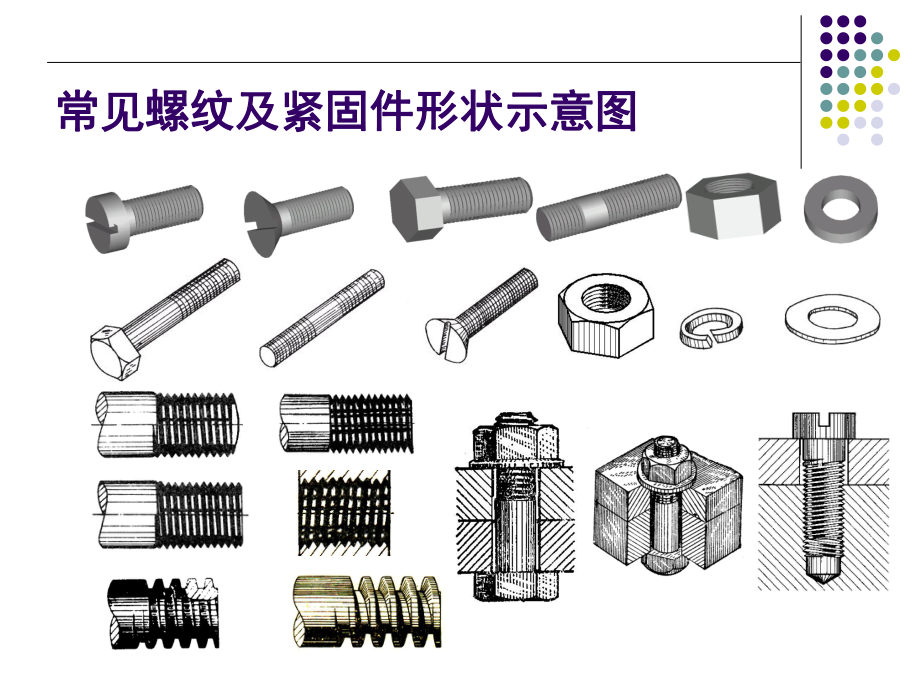 常见螺纹及紧固件形状示意图