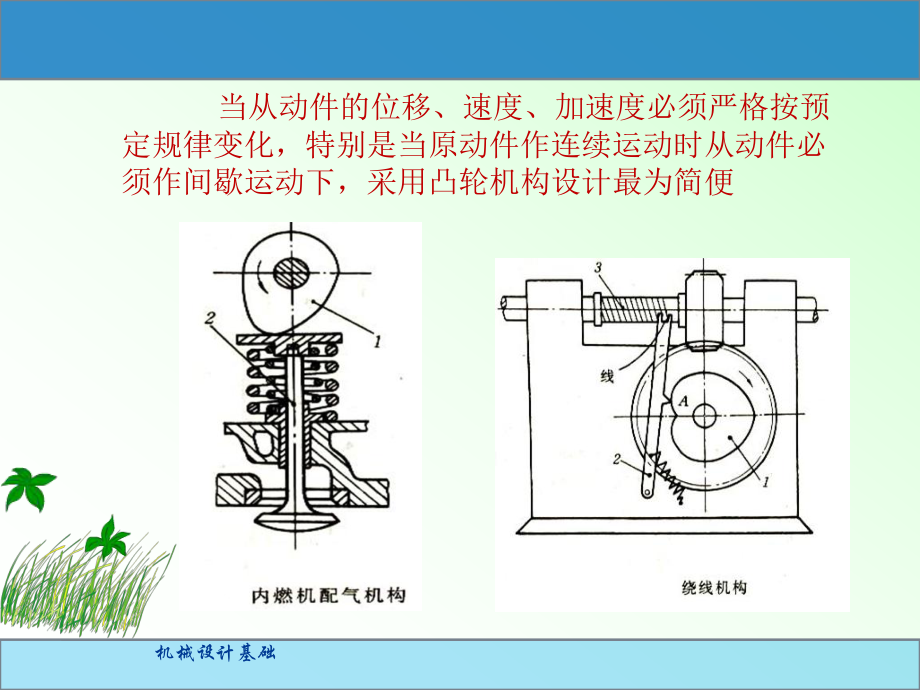 当从动件的位移、速度、加速度必须严格按预定规律变化，特别是当原动件作连续运动时从动件必须作间歇运动下，采用凸轮机构设计最为简便

2

1

内燃机配气机构

3

线

A

2

1

绕线机构

机械设计基础