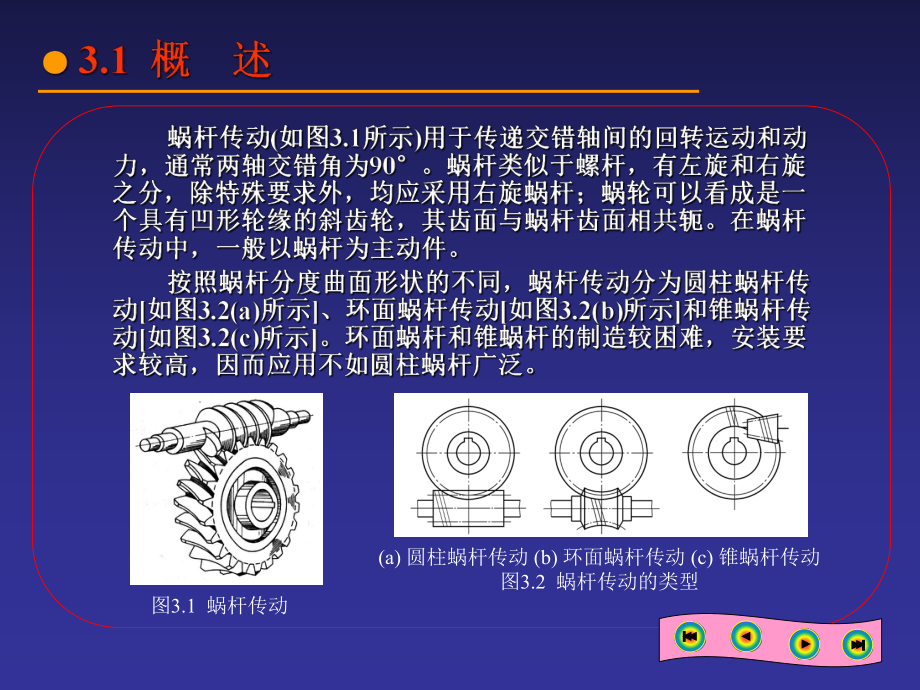 ● 3.1 概　述

蜗杆传动(如图3.1所示)用于传递交错轴间的回转运动和动力，通常两轴交错角为90°。蜗杆类似于螺杆，有左旋和右旋之分，除特殊要求外，均应采用右旋蜗杆；蜗轮可以看成是一个具有凹形轮缘的斜齿轮，其齿面与蜗杆齿面相共轭。在蜗杆传动中，一般以蜗杆为主动件。

按照蜗杆分度曲面形状的不同，蜗杆传动分为圆柱蜗杆传动[如图3.2(a)所示]、环面蜗杆传动[如图3.2(b)所示]和锥蜗杆传动[如图3.2(c)所示]。环面蜗杆和锥蜗杆的制造较困难，安装要求较高，因而应用不如圆柱蜗杆广泛。

图3.1 蜗杆传动

(a) 圆柱蜗杆传动 (b) 环面蜗杆传动 (c) 锥蜗杆传动
图3.2 蜗杆传动的类型