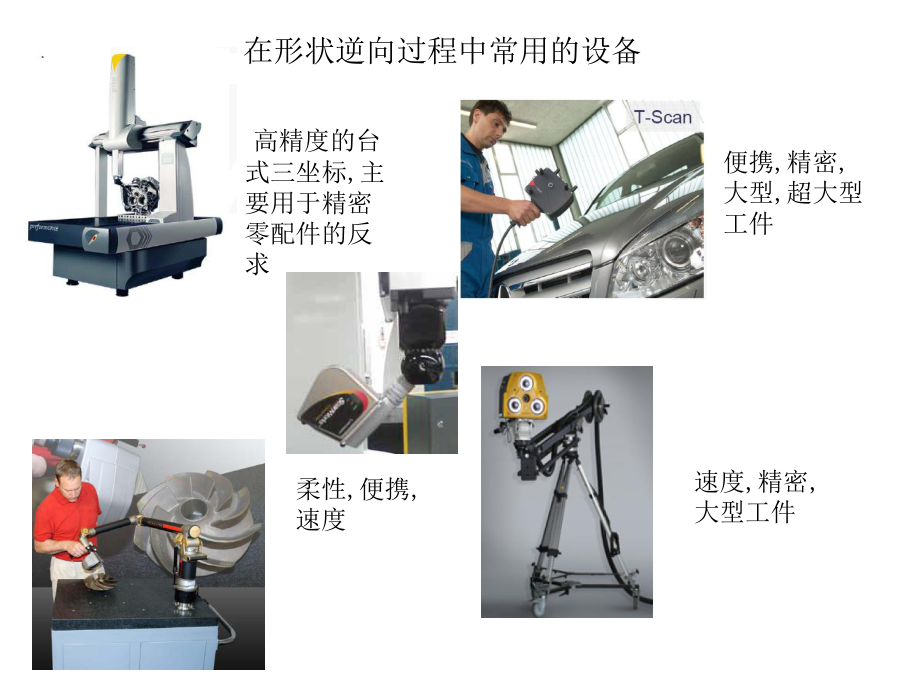 在形状逆向过程中常用的设备

高精度的台式三坐标, 主要用于精密零配件的反求

T-Scan

便携, 精密, 大型, 超大型工件

柔性, 便携, 速度

速度, 精密, 大型工件