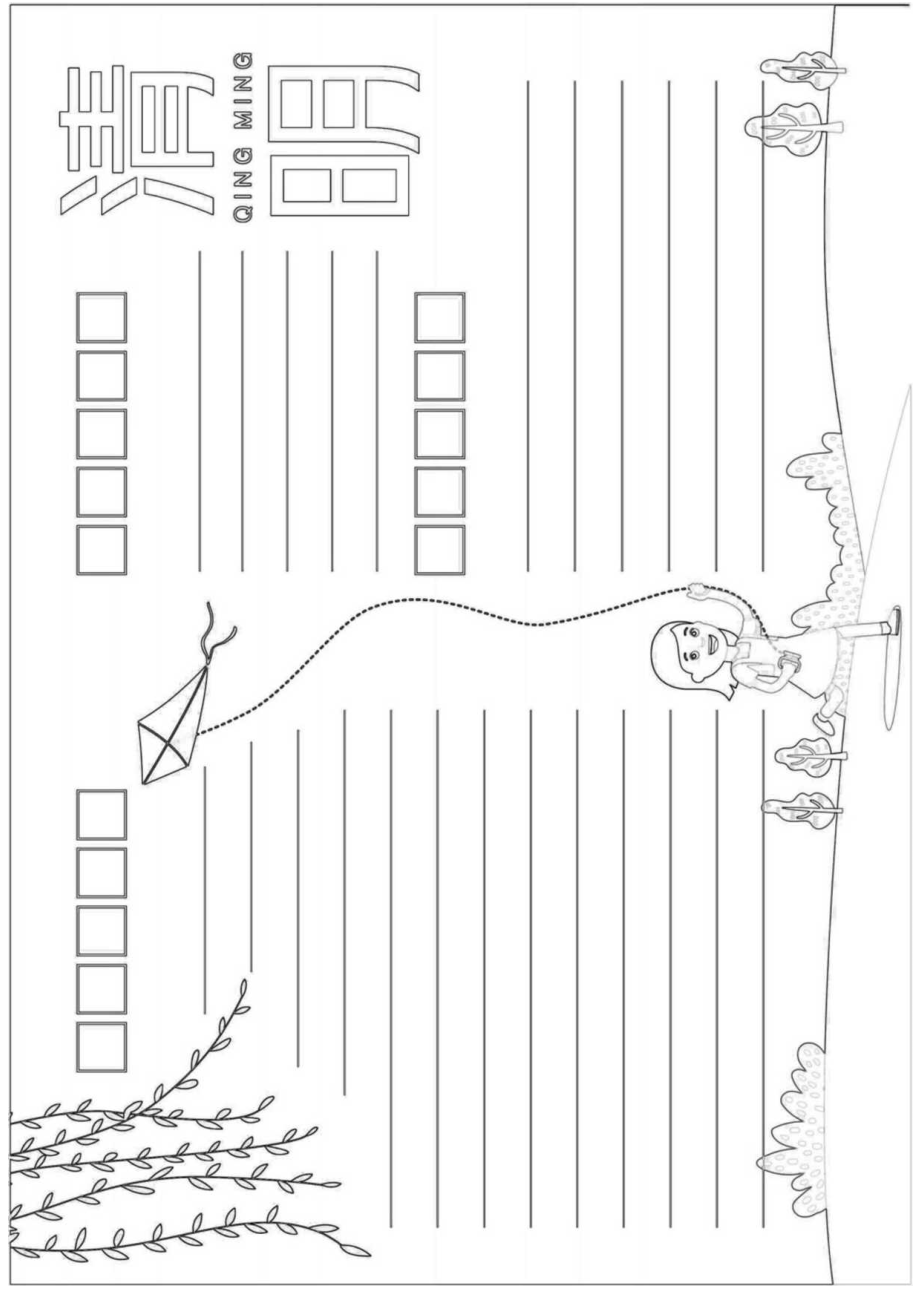 清明
QING MING