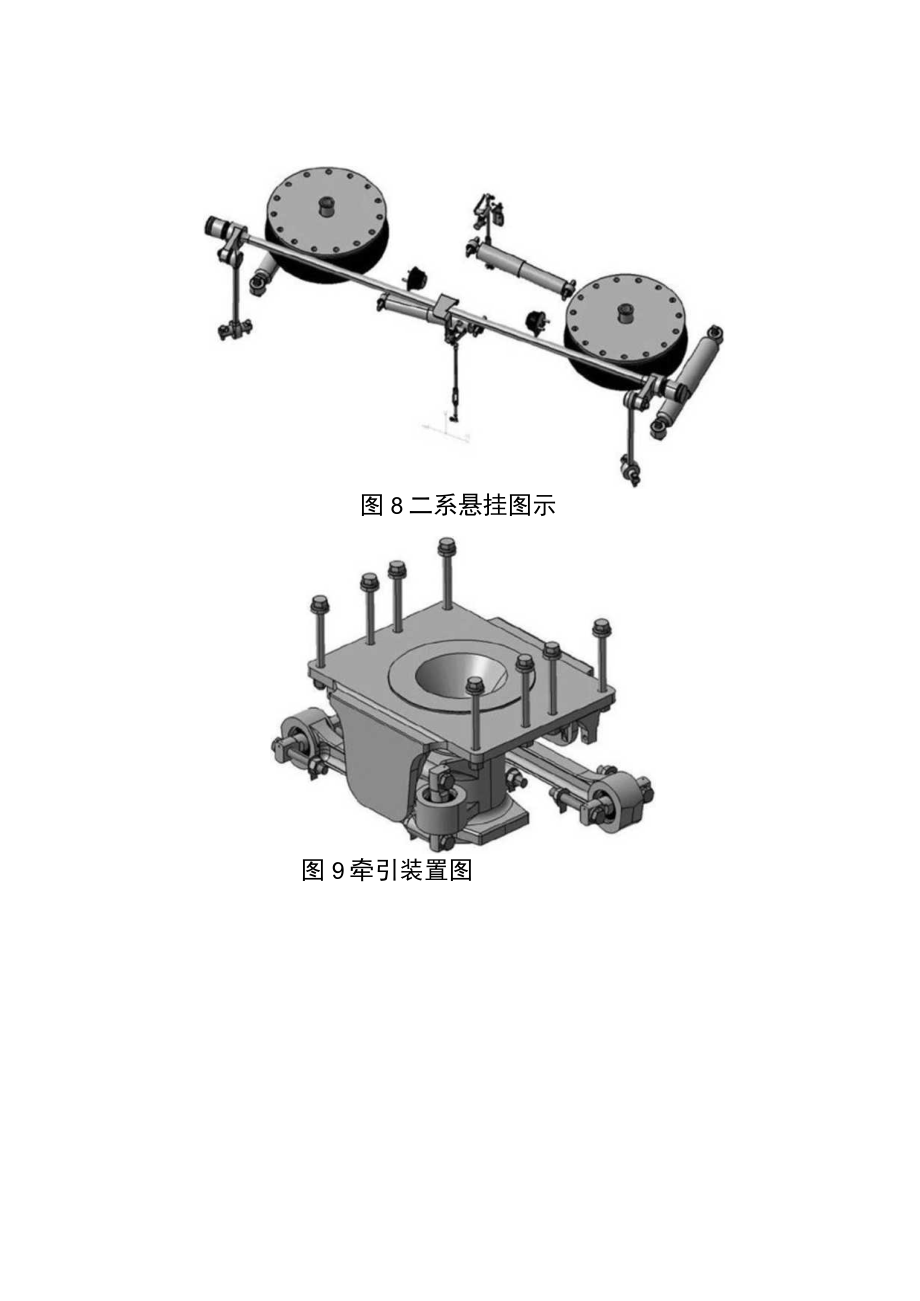 图 8 二系悬挂图示

图 9 牵引装置图