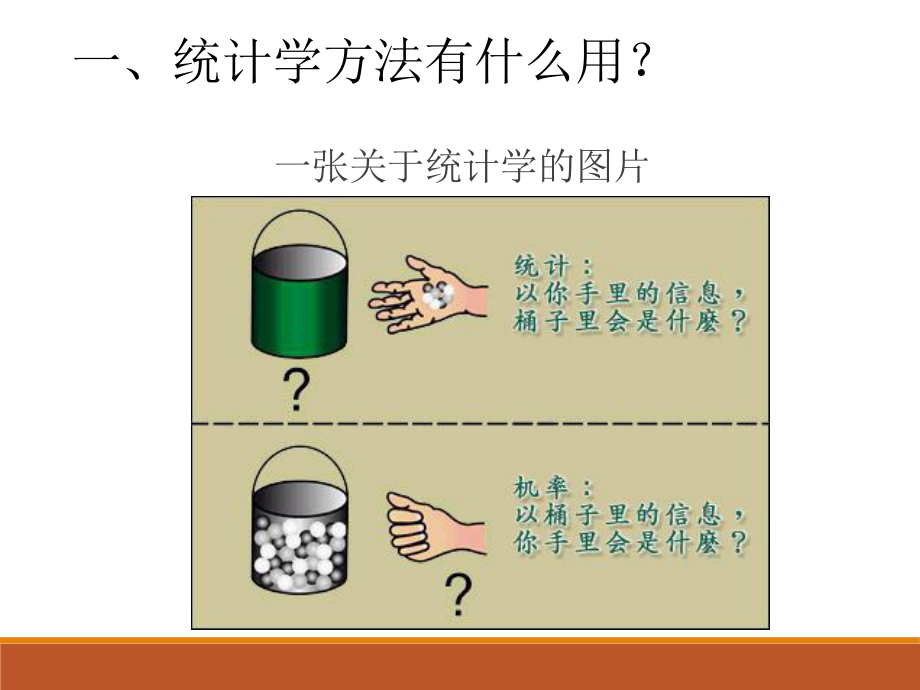 一、统计学方法有什么用？

一张关于统计学的图片

统计：
以你手里的信息，
桶子里会是什麼？

?

机率：
以桶子里的信息，
你手里会是什麼？

?