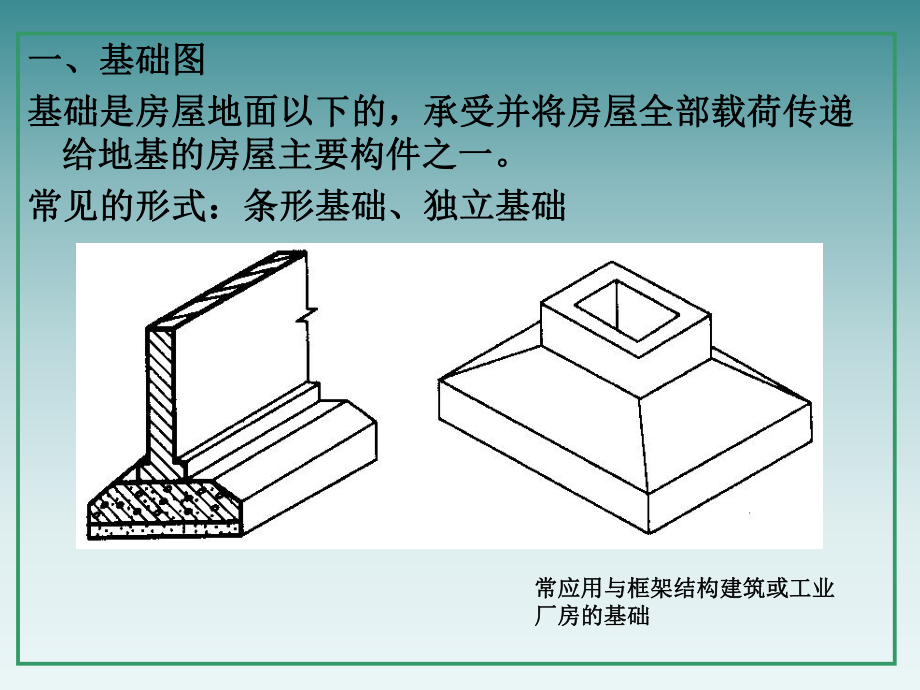 一、基础图

基础是房屋地面以下的，承受并将房屋全部载荷传递给地基的房屋主要构件之一。

常见的形式：条形基础、独立基础

常应用与框架结构建筑或工业厂房的基础