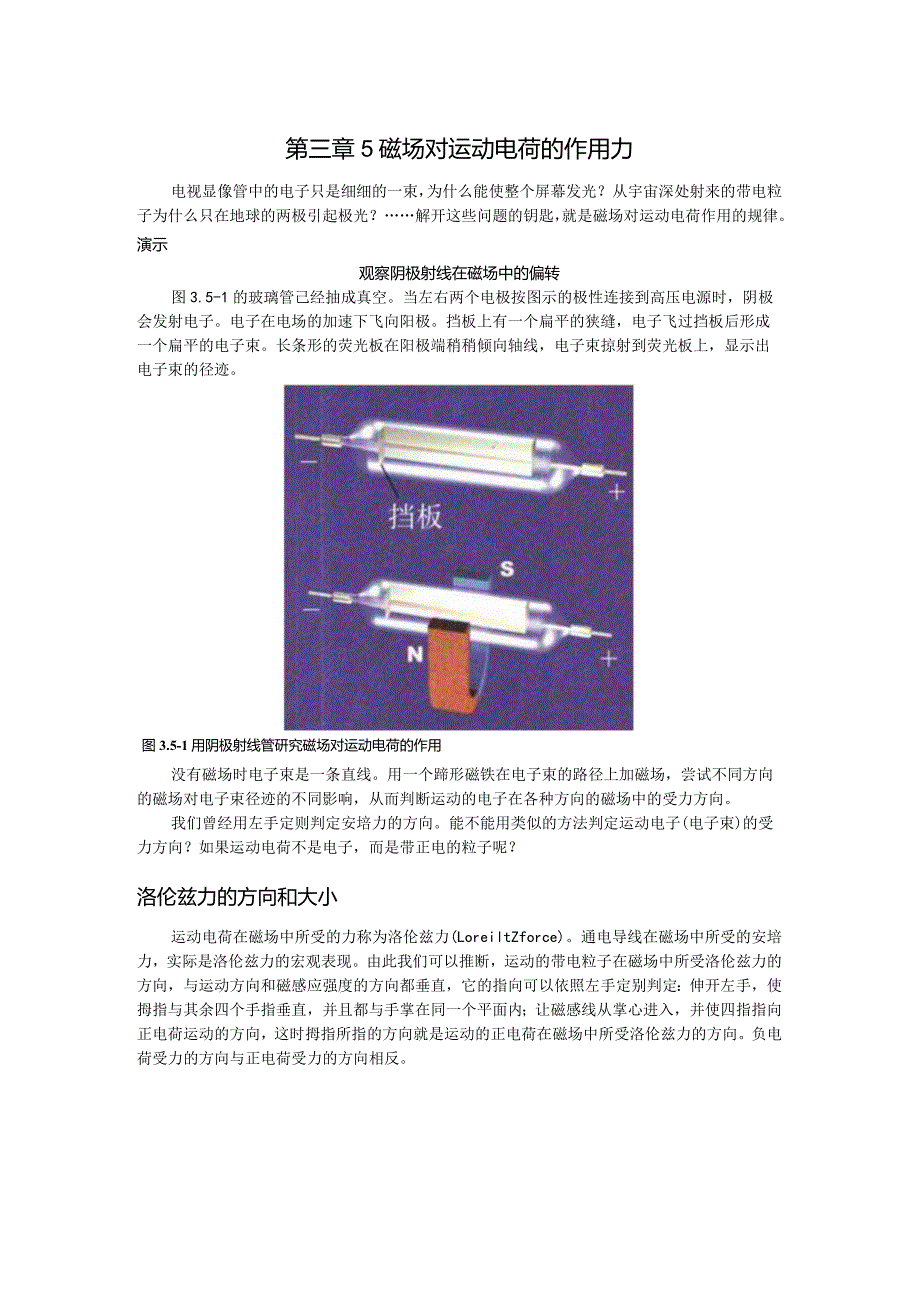 第三章 5 磁场对运动电荷的作用力

电视显像管中的电子只是细细的一束，为什么能使整个屏幕发光？从宇宙深处射来的带电粒子为什么只在地球的两极引起极光？……解开这些问题的钥匙，就是磁场对运动电荷作用的规律。

演示

观察阴极射线在磁场中的偏转

图 3.5-1 的玻璃管已经抽成真空。当左右两个电极按图示的极性连接到高压电源时，阴极会发射电子。电子在电场的加速下飞向阳极。挡板上有一个扁平的狭缝，电子飞过挡板后形成一个扁平的电子束。长条形的荧光板在阳极端稍稍倾向轴线，电子束掠射到荧光板上，显示出电子束的径迹。

−

+

挡板

S

−

N

+

图 3.5-1 用阴极射线管研究磁场对运动电荷的作用

没有磁场时电子束是一条直线。用一个蹄形磁铁在电子束的路径上加磁场，尝试不同方向的磁场对电子束径迹的不同影响，从而判断运动的电子在各种方向的磁场中的受力方向。

我们曾经用左手定则判定安培力的方向。能不能用类似的方法判定运动电子(电子束)的受力方向？如果运动电荷不是电子，而是带正电的粒子呢？

洛伦兹力的方向和大小

运动电荷在磁场中所受的力称为洛伦兹力(LoreiltZforce)。通电导线在磁场中所受的安培力，实际是洛伦兹力的宏观表现。由此我们可以推断，运动的带电粒子在磁场中所受洛伦兹力的方向，与运动方向和磁感应强度的方向都垂直，它的指向可以依照左手定别判定：伸开左手，使拇指与其余四个手指垂直，并且都与手掌在同一个平面内；让磁感线从掌心进入，并使四指指向正电荷运动的方向，这时拇指所指的方向就是运动的正电荷在磁场中所受洛伦兹力的方向。负电荷受力的方向与正电荷受力的方向相反。