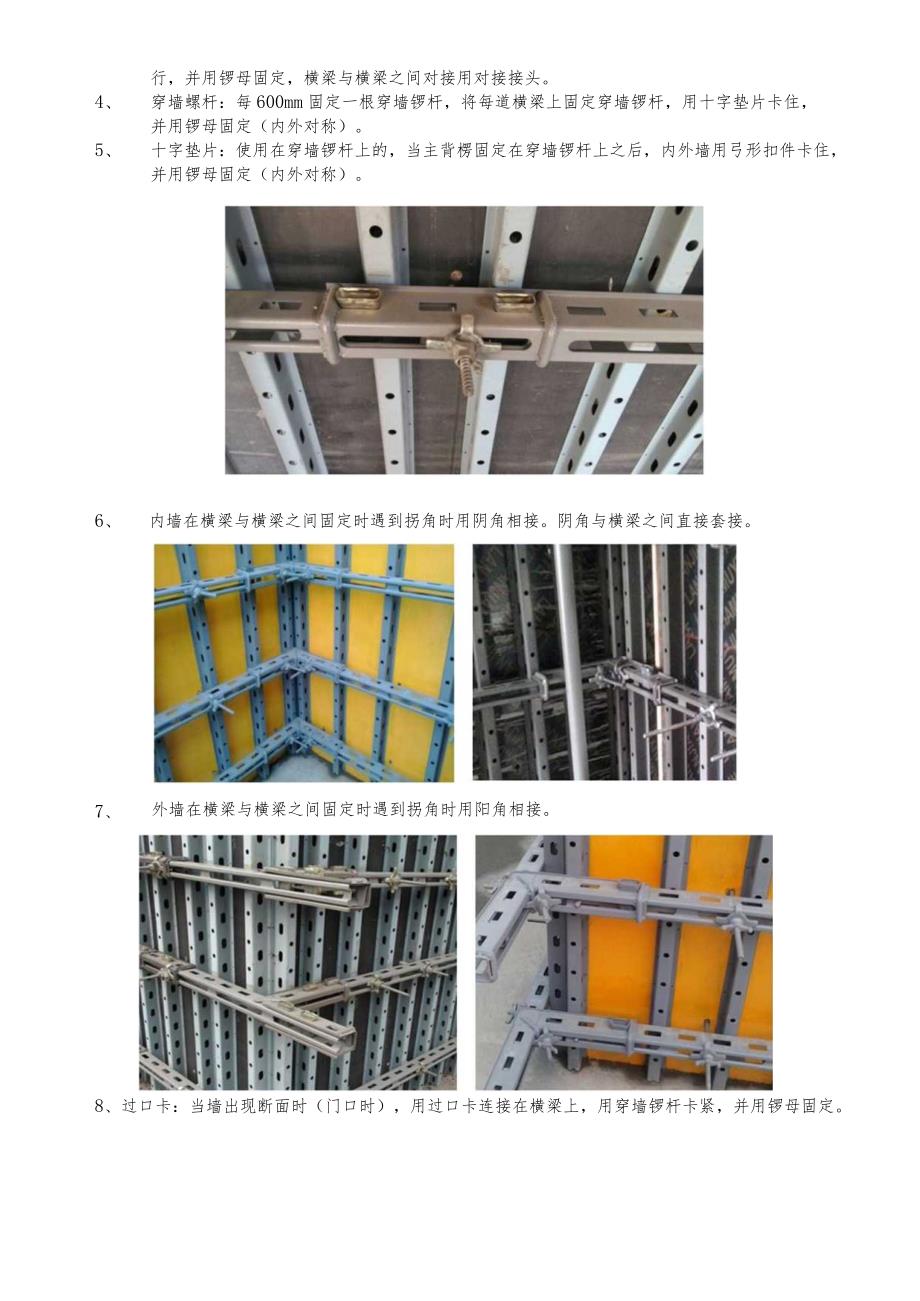 行，并用锣母固定，横梁与横梁之间对接用对接接头。

4、 穿墙螺杆：每600mm固定一根穿墙锣杆，将每道横梁上固定穿墙锣杆，用十字垫片卡住，并用锣母固定（内外对称）。

5、 十字垫片：使用在穿墙锣杆上的，当主背楞固定在穿墙锣杆上之后，内外墙用弓形扣件卡住，并用锣母固定（内外对称）。

6、 内墙在横梁与横梁之间固定时遇到拐角时用阴角相接。阴角与横梁之间直接套接。

7、 外墙在横梁与横梁之间固定时遇到拐角时用阳角相接。

8、过口卡：当墙出现断面时（门口时），用过口卡连接在横梁上，用穿墙锣杆卡紧，并用锣母固定。