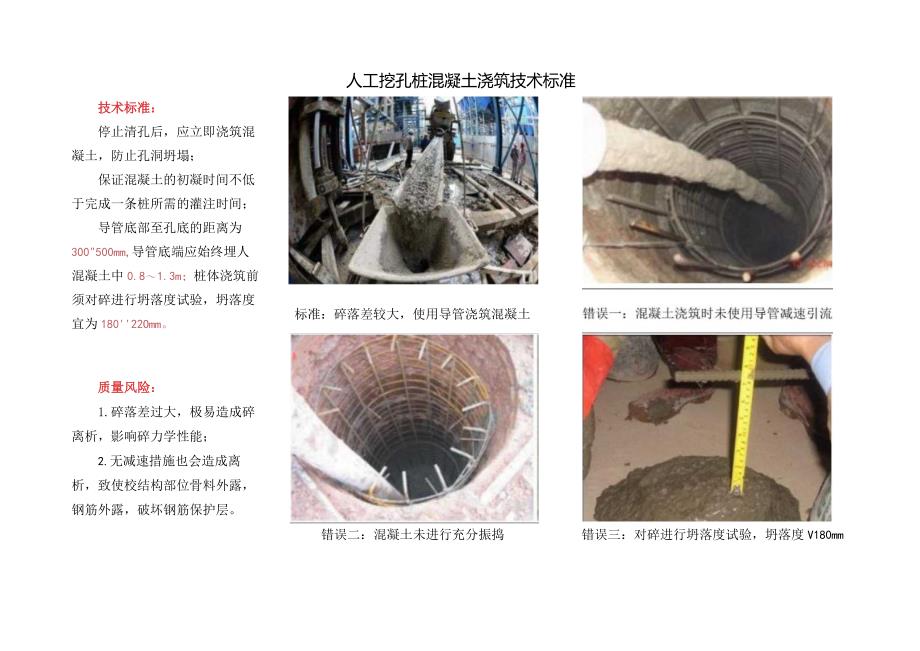 人工挖孔桩混凝土浇筑技术标准

技术标准：

停止清孔后，应立即浇筑混凝土，防止孔洞坍塌；

保证混凝土的初凝时间不低于完成一条桩所需的灌注时间；

导管底部至孔底的距离为300"500mm，导管底端应始终埋人混凝土中0.8～1.3m；桩体浇筑前须对碎进行坍落度试验，坍落度宜为180''220mm。

质量风险：

1.碎落差过大，极易造成碎离析，影响碎力学性能；

2.无减速措施也会造成离析，致使校结构部位骨料外露，钢筋外露，破坏钢筋保护层。

标准：碎落差较大，使用导管浇筑混凝土

错误一：混凝土浇筑时未使用导管减速引流

错误二：混凝土未进行充分振捣

错误三：对碎进行坍落度试验，坍落度V180mm