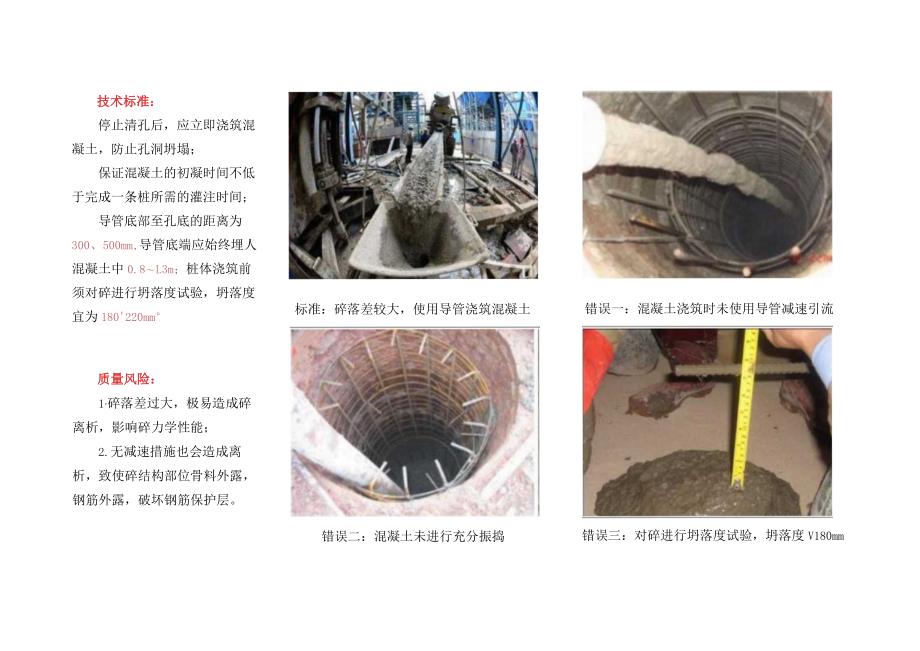 技术标准：

停止清孔后，应立即浇筑混凝土，防止孔洞坍塌；

保证混凝土的初凝时间不低于完成一条桩所需的灌注时间；

导管底部至孔底的距离为300、500mm，导管底端应始终埋人混凝土中0.8～L3m；桩体浇筑前须对碎进行坍落度试验，坍落度宜为180'220mm°

质量风险：

1-碎落差过大，极易造成碎离析，影响碎力学性能；

2.无减速措施也会造成离析，致使碎结构部位骨料外露，钢筋外露，破坏钢筋保护层。

标准：碎落差较大，使用导管浇筑混凝土

错误一：混凝土浇筑时未使用导管减速引流

错误二：混凝土未进行充分振捣

错误三：对碎进行坍落度试验，坍落度V180mm