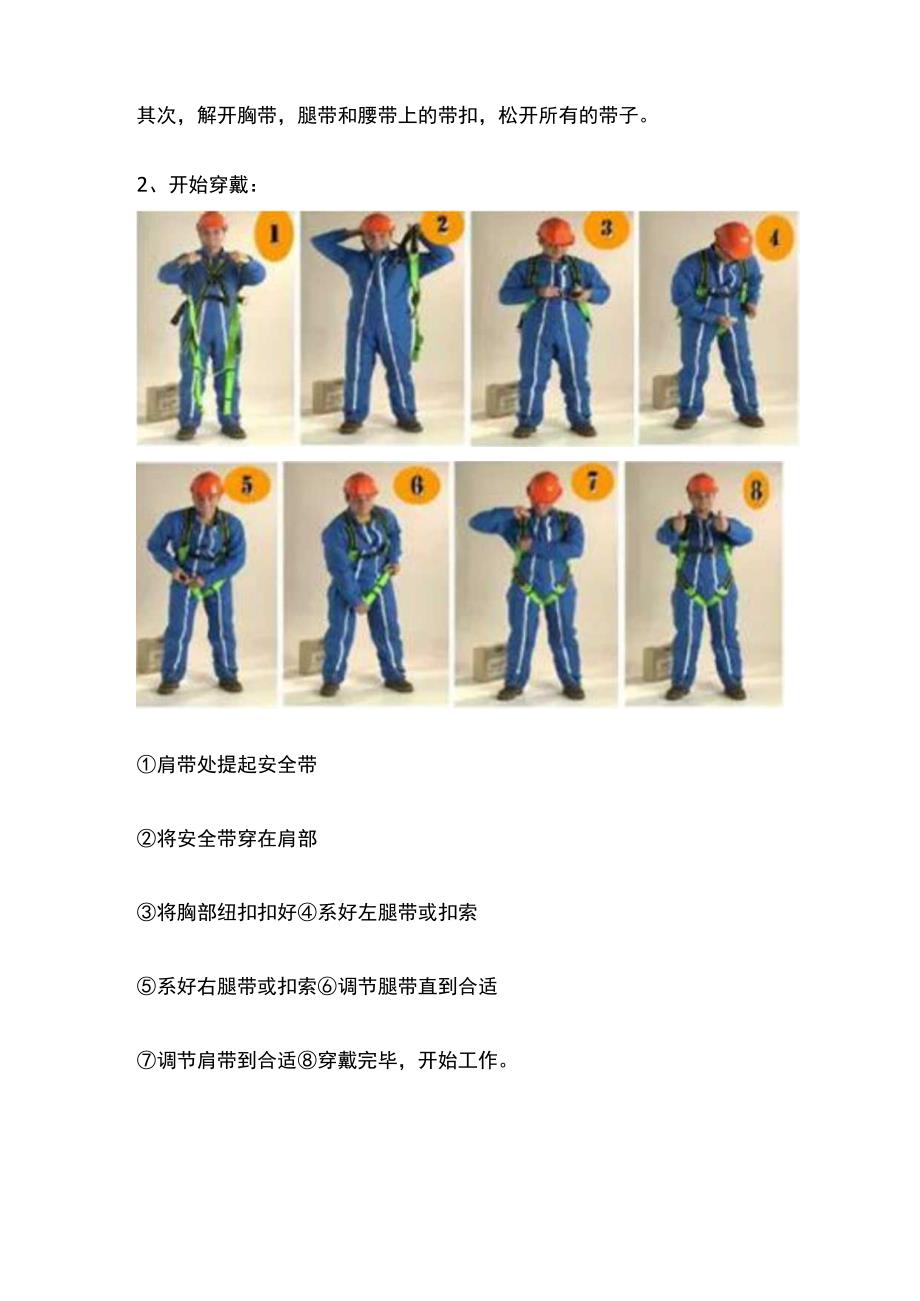 其次，解开胸带，腿带和腰带上的带扣，松开所有的带子。

2、开始穿戴：

1

2

3

4

5

6

7

8

①肩带处提起安全带

②将安全带穿在肩部

③将胸部纽扣扣好④系好左腿带或扣索

⑤系好右腿带或扣索⑥调节腿带直到合适

⑦调节肩带到合适⑧穿戴完毕，开始工作。