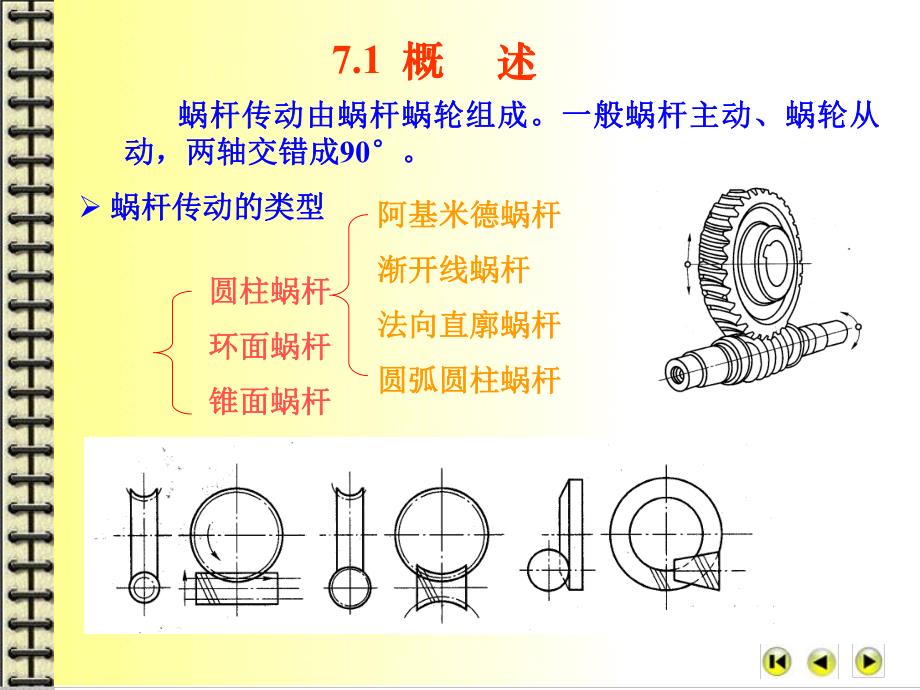 7.1 概　述

蜗杆传动由蜗杆蜗轮组成。一般蜗杆主动、蜗轮从动，两轴交错成90°。

➢ 蜗杆传动的类型

圆柱蜗杆
环面蜗杆
锥面蜗杆

阿基米德蜗杆
渐开线蜗杆
法向直廓蜗杆
圆弧圆柱蜗杆