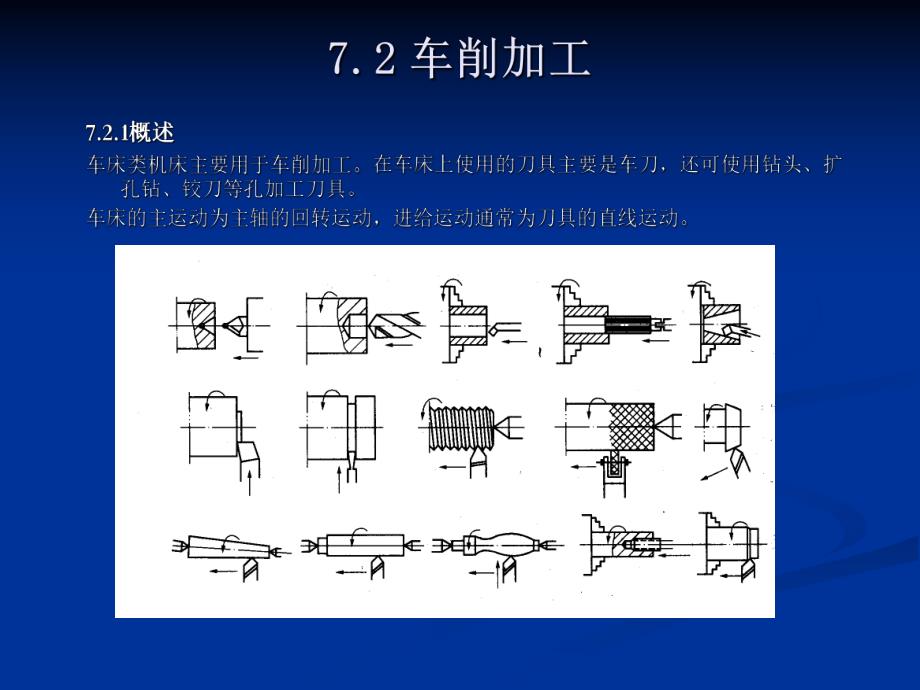 7.2 车削加工

7.2.1概述

车床类机床主要用于车削加工。在车床上使用的刀具主要是车刀，还可使用钻头、扩孔钻、铰刀等孔加工刀具。

车床的主运动为主轴的回转运动，进给运动通常为刀具的直线运动。