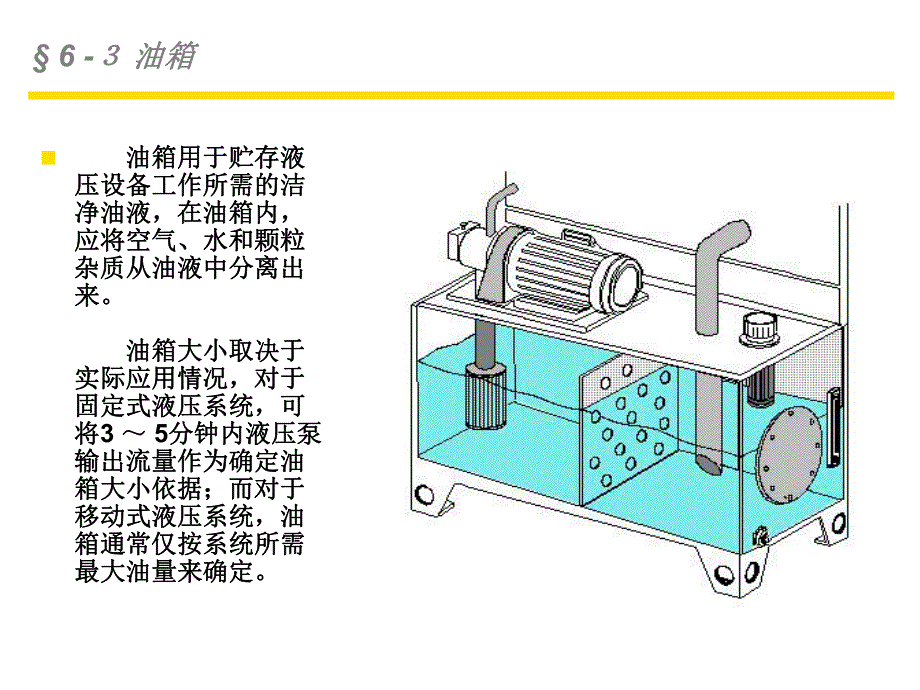 § 6 - 3 油箱

油箱用于贮存液压设备工作所需的洁净油液，在油箱内，应将空气、水和颗粒杂质从油液中分离出来。

油箱大小取决于实际应用情况，对于固定式液压系统，可将3 ～ 5分钟内液压泵输出流量作为确定油箱大小依据；而对于移动式液压系统，油箱通常仅按系统所需最大油量来确定。