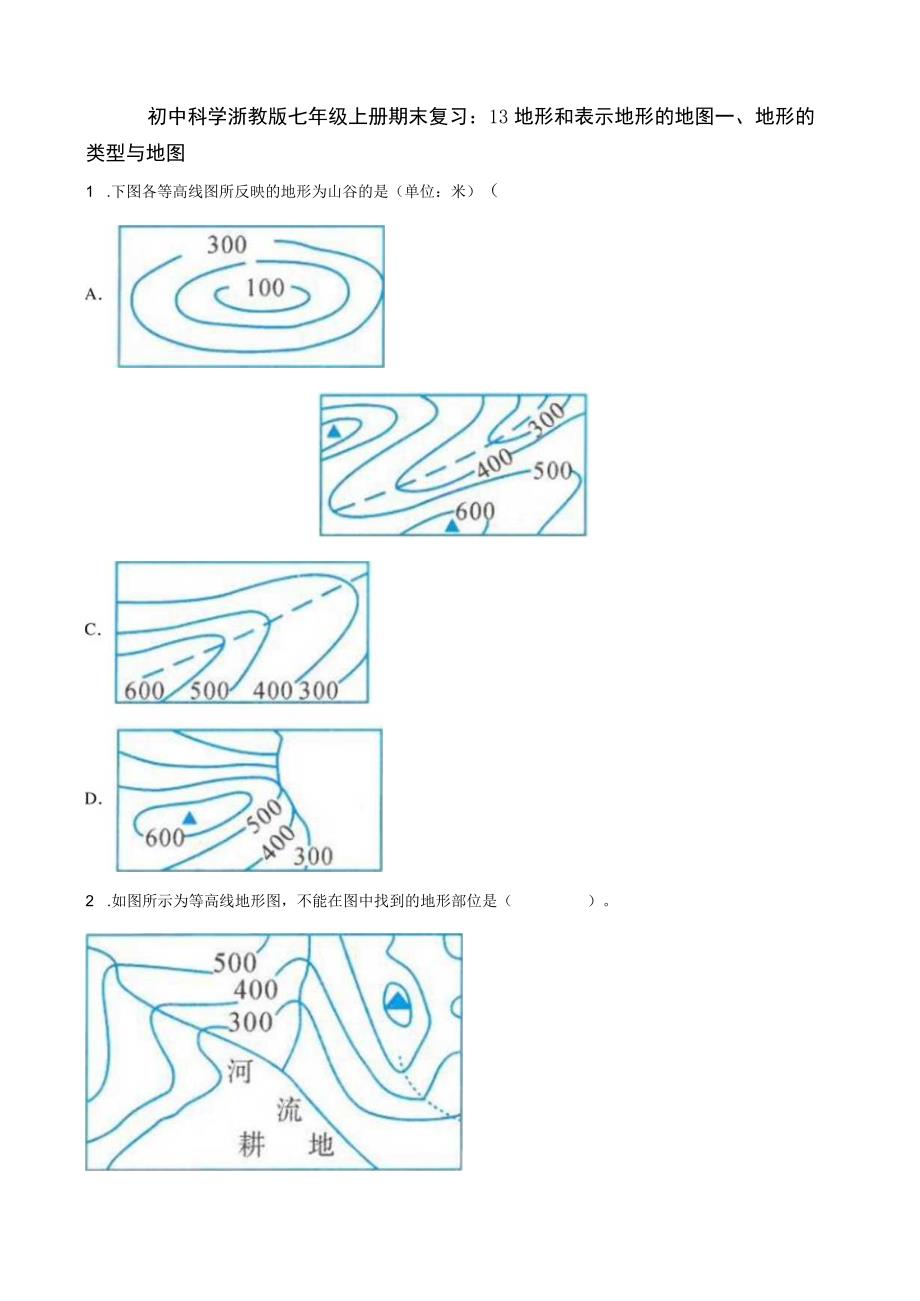 初中科学浙教版七年级上册期末复习：13 地形和表示地形的地图一、地形的类型与地图

1 .下图各等高线图所反映的地形为山谷的是（单位：米）（

A.

300
100

300
400
500
600

C.

600 500 400 300

D.

600
500
400
300

2 .如图所示为等高线地形图，不能在图中找到的地形部位是（　　　　）。

500
400
300
河
流
耕　地