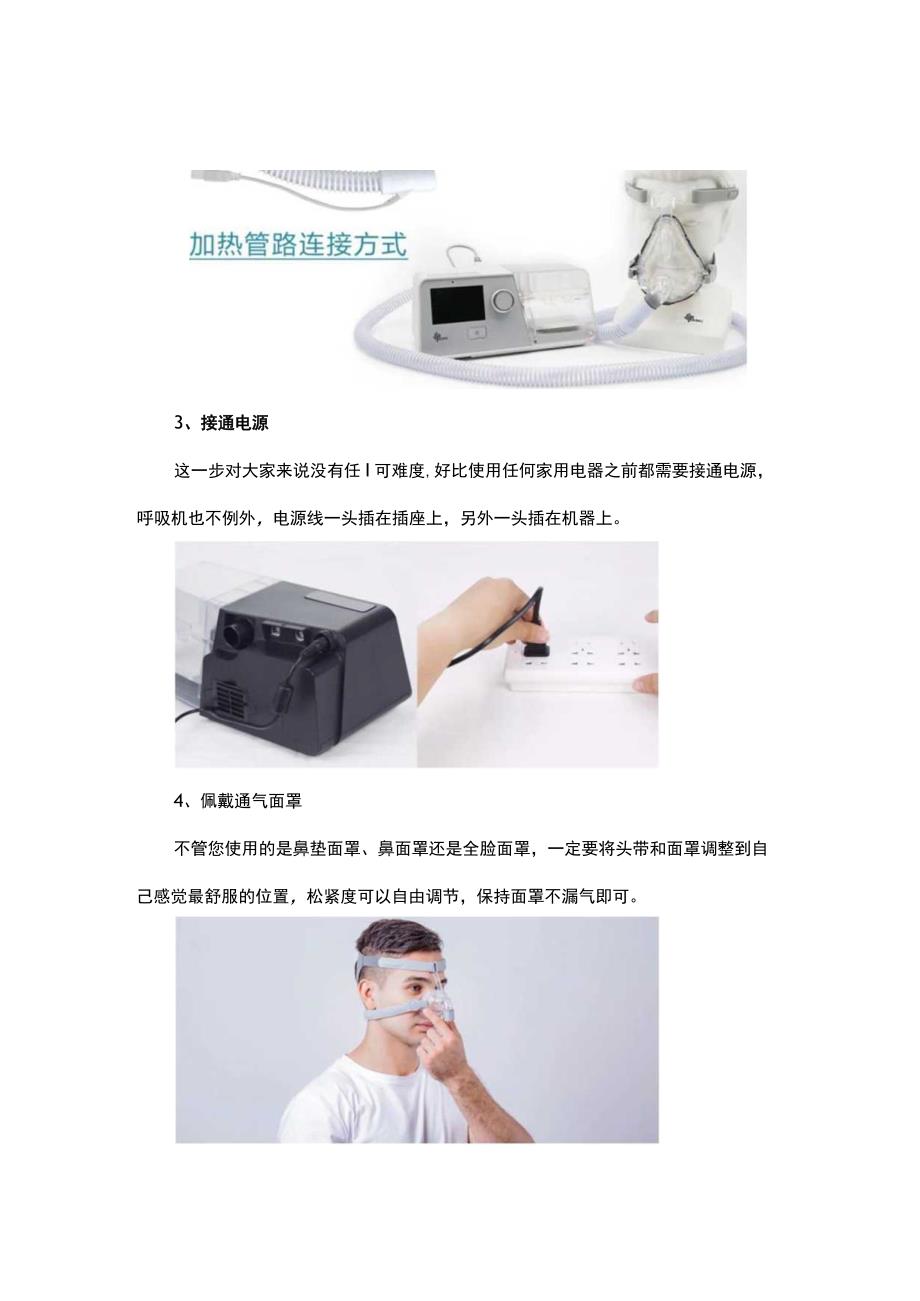 加热管路连接方式

3、接通电源

这一步对大家来说没有任I可难度,好比使用任何家用电器之前都需要接通电源，呼吸机也不例外，电源线一头插在插座上，另外一头插在机器上。

4、佩戴通气面罩

不管您使用的是鼻垫面罩、鼻面罩还是全脸面罩，一定要将头带和面罩调整到自己感觉最舒服的位置，松紧度可以自由调节，保持面罩不漏气即可。