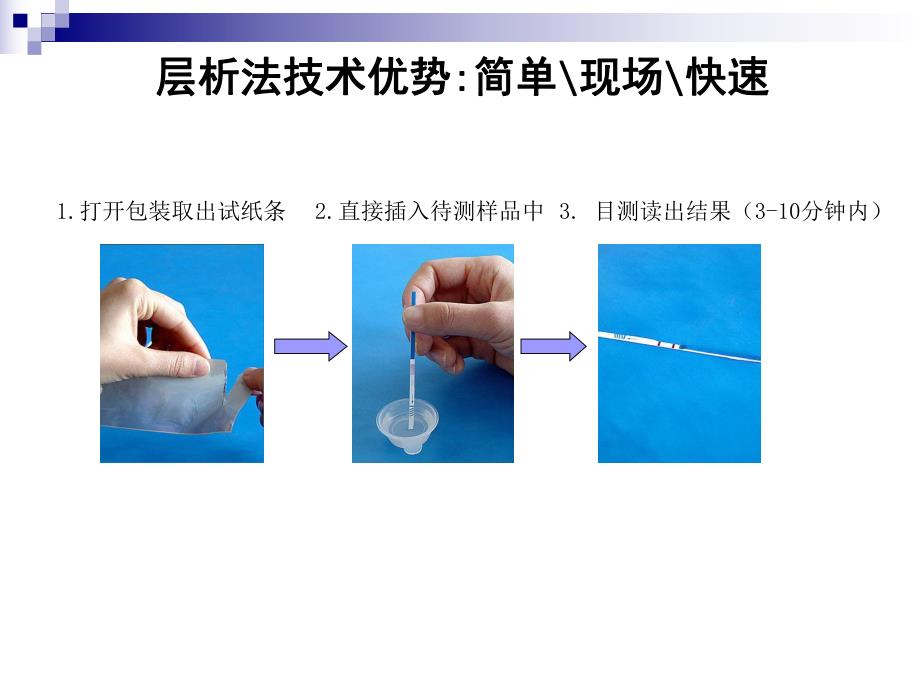 层析法技术优势:简单\现场\快速

1.打开包装取出试纸条　2.直接插入待测样品中　3. 目测读出结果（3-10分钟内）