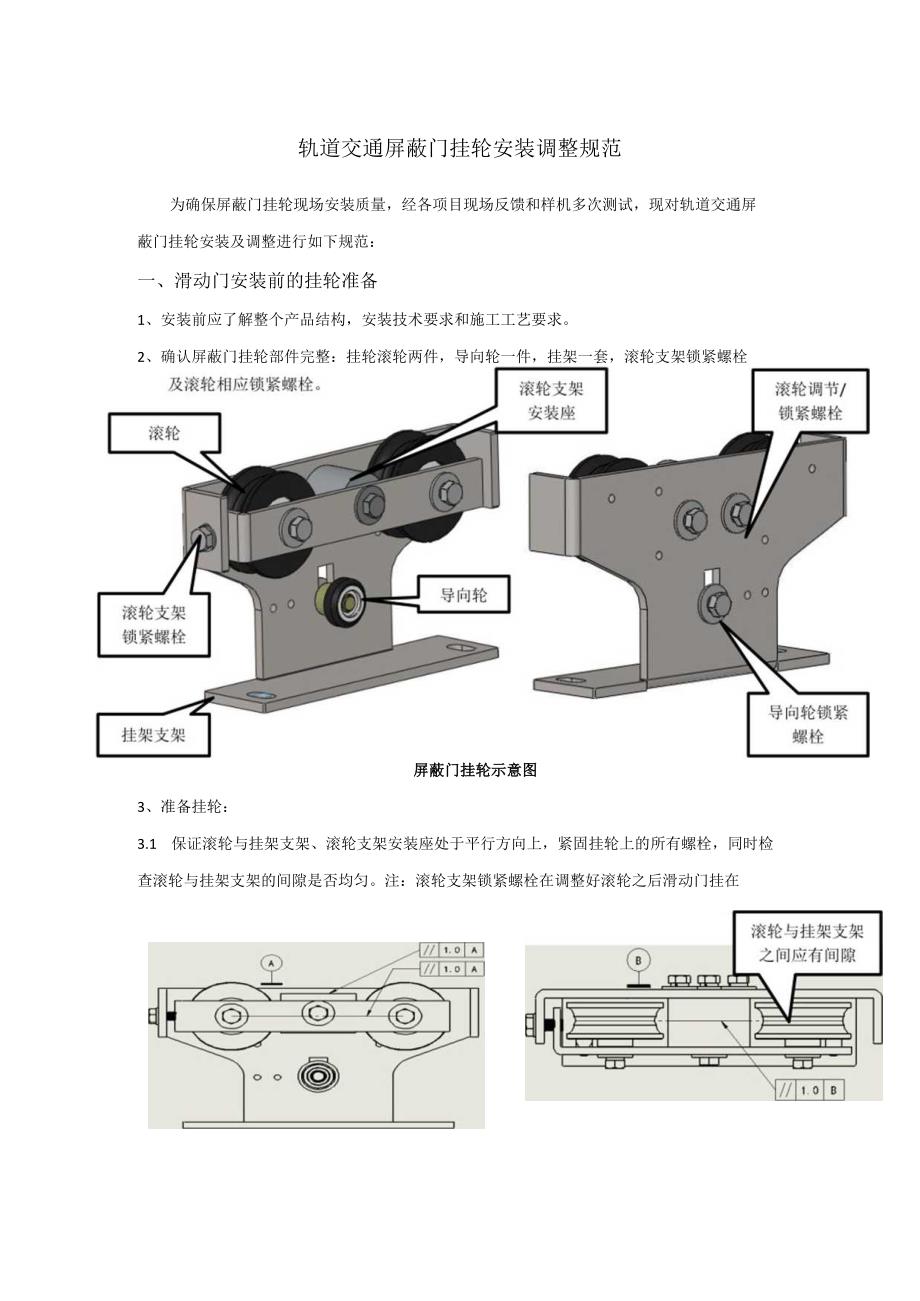 轨道交通屏蔽门挂轮安装调整规范

为确保屏蔽门挂轮现场安装质量，经各项目现场反馈和样机多次测试，现对轨道交通屏蔽门挂轮安装及调整进行如下规范：

一、滑动门安装前的挂轮准备

1、安装前应了解整个产品结构，安装技术要求和施工工艺要求。

2、确认屏蔽门挂轮部件完整：挂轮滚轮两件，导向轮一件，挂架一套，滚轮支架锁紧螺栓及滚轮相应锁紧螺栓。

滚轮

滚轮支架安装座

滚轮调节/锁紧螺栓

滚轮支架锁紧螺栓

导向轮

挂架支架

导向轮锁紧螺栓

屏蔽门挂轮示意图

3、准备挂轮：

3.1 保证滚轮与挂架支架、滚轮支架安装座处于平行方向上，紧固挂轮上的所有螺栓，同时检查滚轮与挂架支架的间隙是否均匀。注：滚轮支架锁紧螺栓在调整好滚轮之后滑动门挂在

A

// 1.0 A

// 1.0 A

B

滚轮与挂架支架之间应有间隙

// 1.0 B