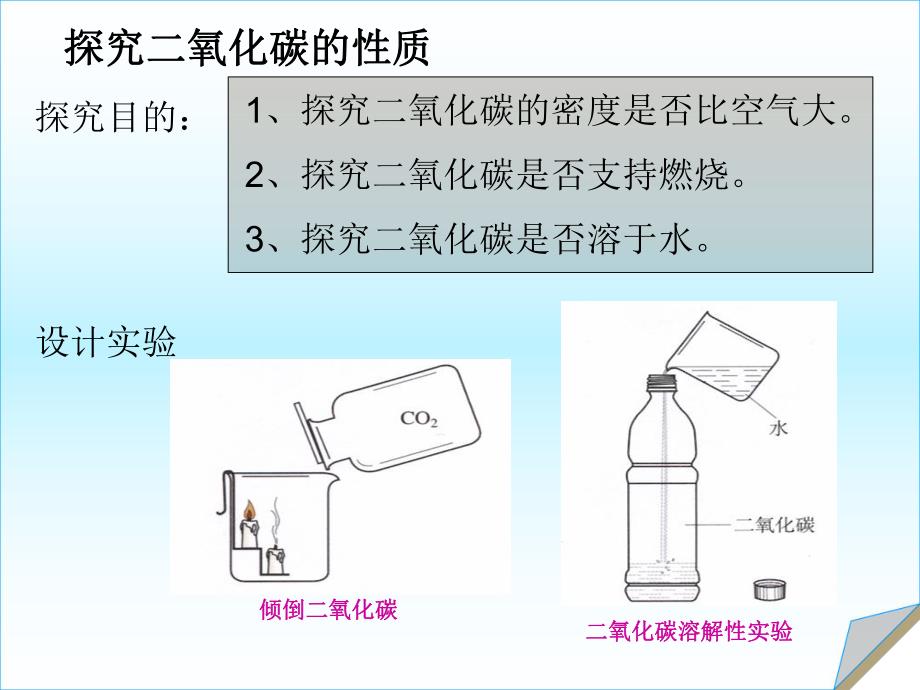 探究二氧化碳的性质

探究目的：

1、探究二氧化碳的密度是否比空气大。

2、探究二氧化碳是否支持燃烧。

3、探究二氧化碳是否溶于水。

设计实验

$CO_2$

倾倒二氧化碳

水

二氧化碳

二氧化碳溶解性实验