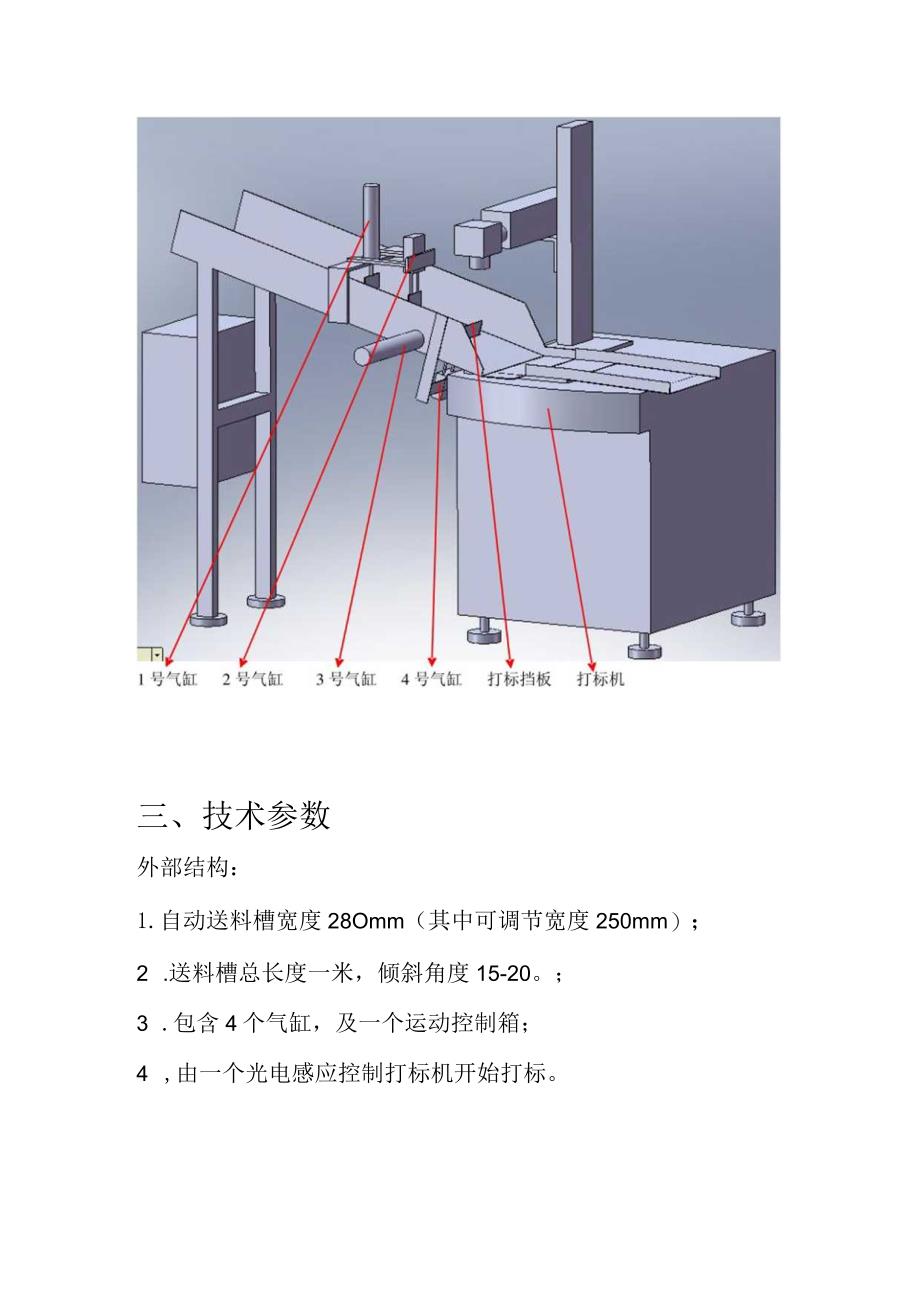 1 号气缸　2 号气缸　3 号气缸　4 号气缸　打标挡板　打标机

三、技术参数

外部结构：

1. 自动送料槽宽度 28Omm（其中可调节宽度 250mm）；

2 .送料槽总长度一米，倾斜角度 15-20。；

3 . 包含 4 个气缸，及一个运动控制箱；

4 , 由一个光电感应控制打标机开始打标。