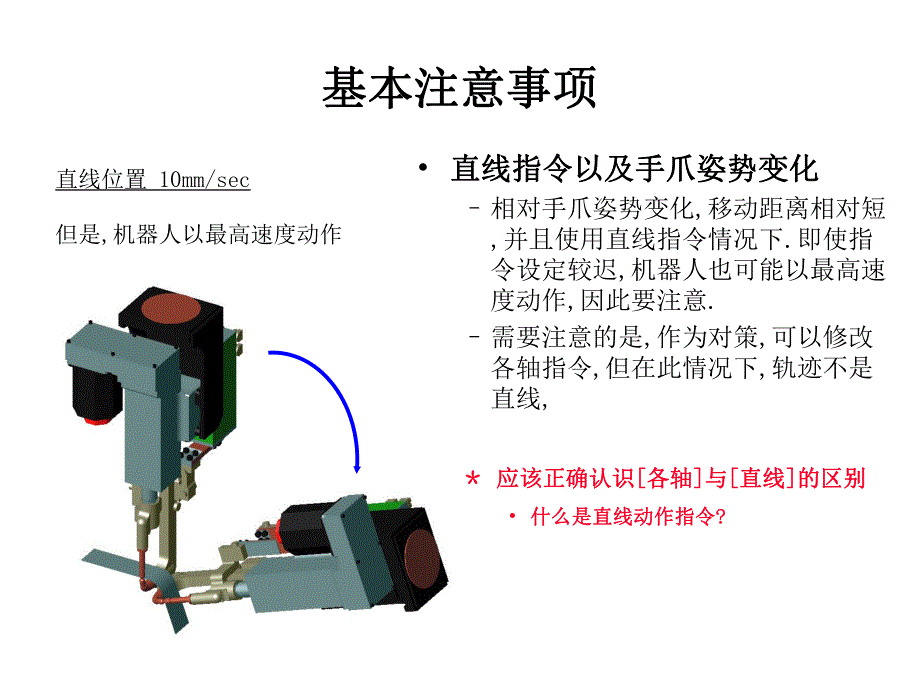 基本注意事项

直线位置 10mm/sec

但是,机器人以最高速度动作

• 直线指令以及手爪姿势变化

– 相对手爪姿势变化,移动距离相对短,并且使用直线指令情况下.即使指令设定较迟,机器人也可能以最高速度动作,因此要注意.

– 需要注意的是,作为对策,可以修改各轴指令,但在此情况下,轨迹不是直线,

* 应该正确认识[各轴]与[直线]的区别

• 什么是直线动作指令?