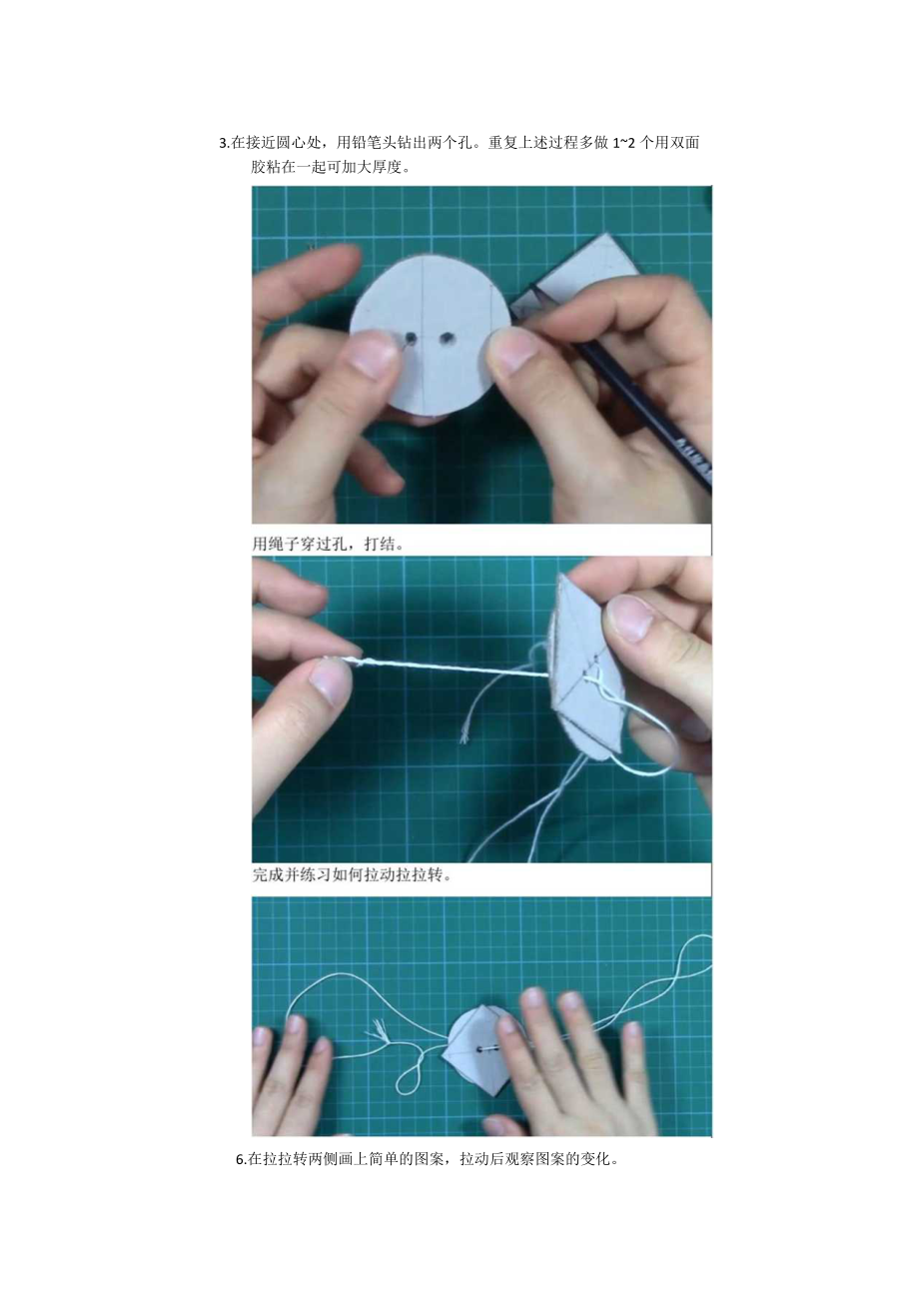 3.在接近圆心处，用铅笔头钻出两个孔。重复上述过程多做 1~2 个用双面胶粘在一起可加大厚度。

用绳子穿过孔，打结。

完成并练习如何拉动拉拉转。

6.在拉拉转两侧画上简单的图案，拉动后观察图案的变化。